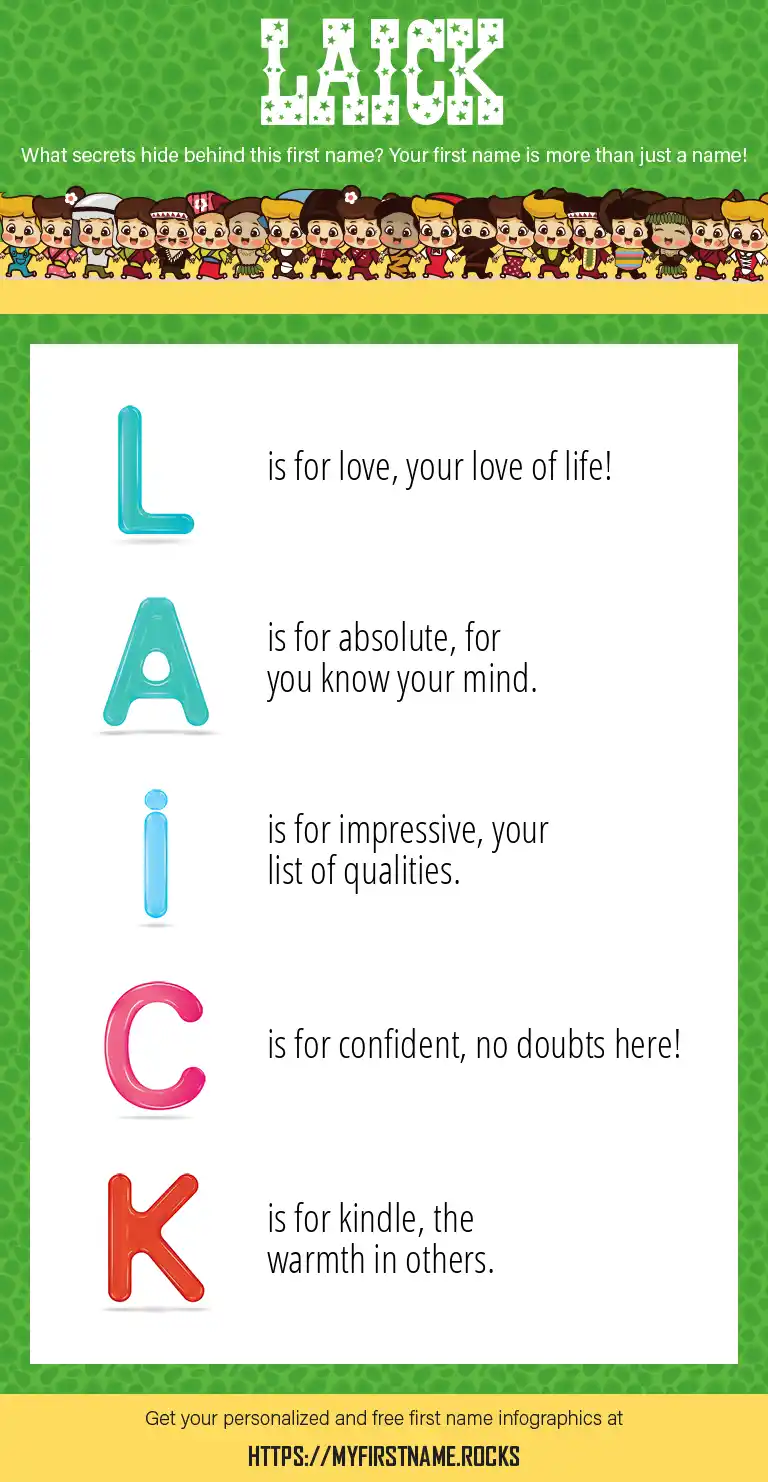 LAICK

What secrets hide behind this first name? Your first name is more than just a name!

L is for love, your love of life!

A is for absolute, for you know your mind.

i is for impressive, your list of qualities.

C is for confident, no doubts here!

K is for kindle, the warmth in others.

Get your personalized and free first name infographics at

HTTPS://MYFIRSTNAME.ROCKS