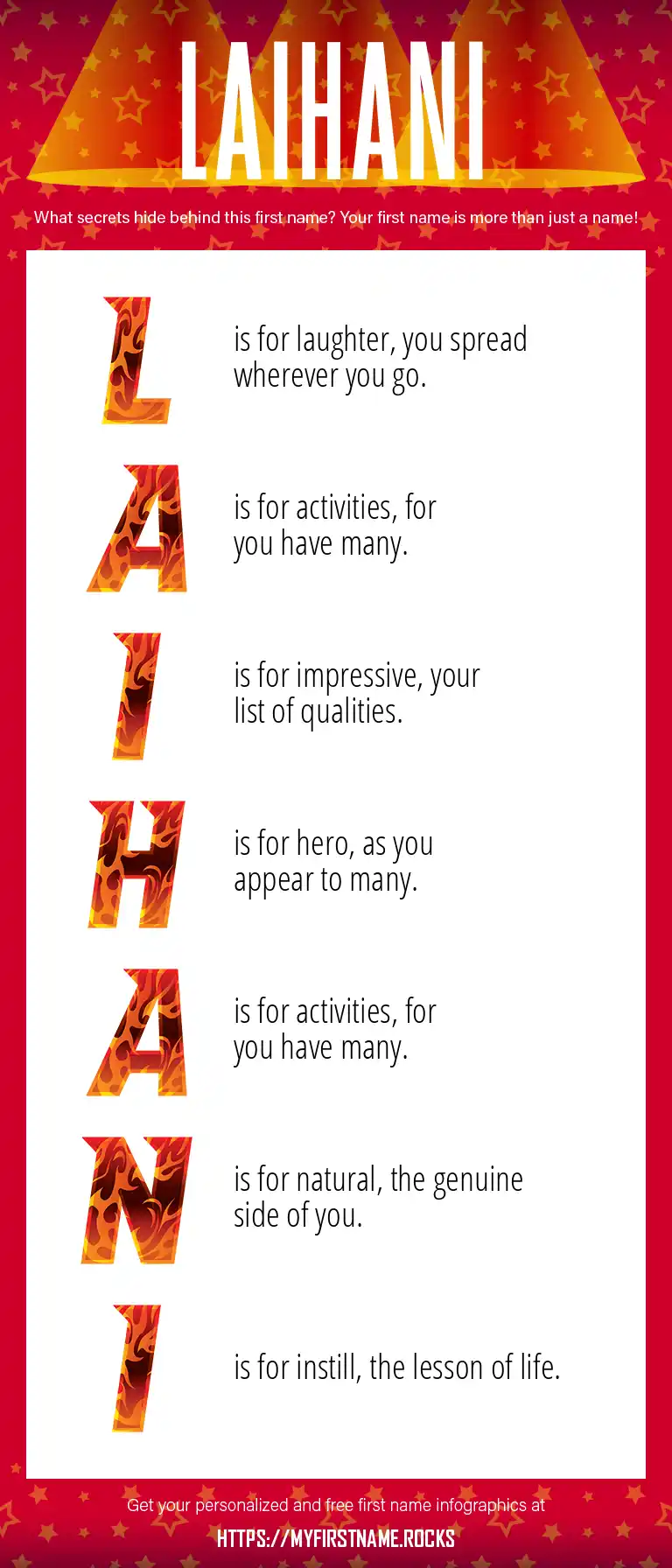 LAIHANI

What secrets hide behind this first name? Your first name is more than just a name!

L is for laughter, you spread wherever you go.

A is for activities, for you have many.

I is for impressive, your list of qualities.

H is for hero, as you appear to many.

A is for activities, for you have many.

N is for natural, the genuine side of you.

I is for instill, the lesson of life.

Get your personalized and free first name infographics at

HTTPS://MYFIRSTNAME.ROCKS