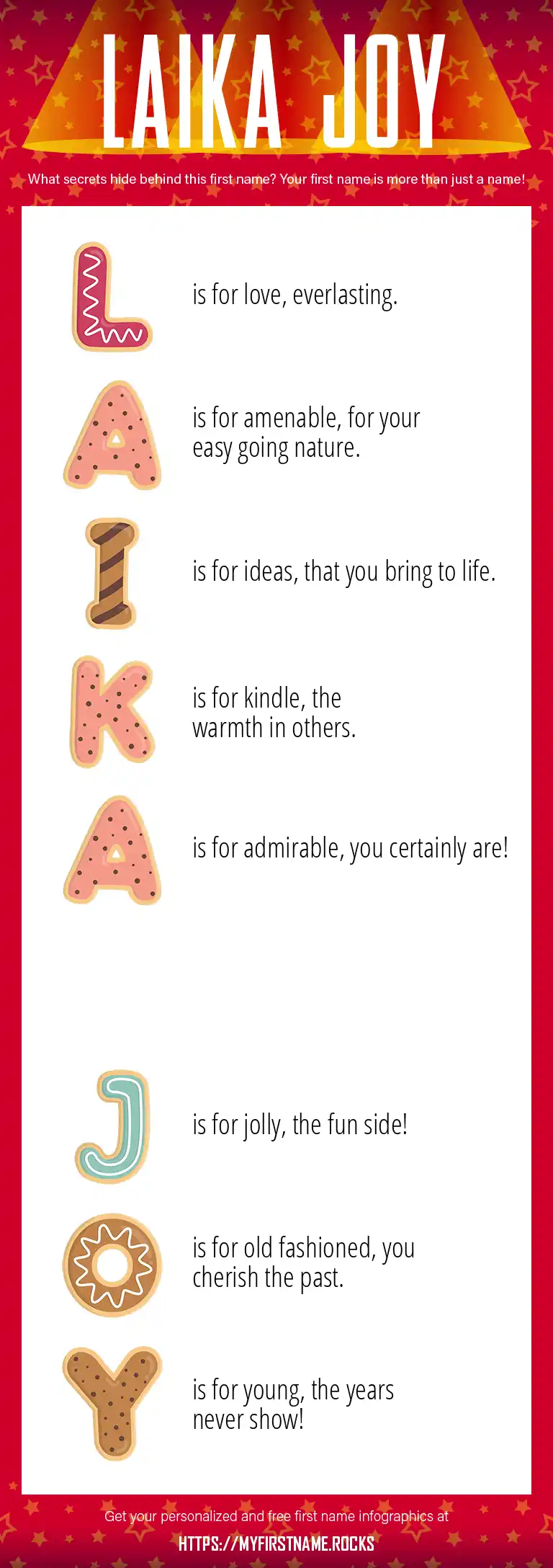 LAIKA JOY

What secrets hide behind this first name? Your first name is more than just a name!

L is for love, everlasting.

A is for amenable, for your easy going nature.

I is for ideas, that you bring to life.

K is for kindle, the warmth in others.

A is for admirable, you certainly are!

J is for jolly, the fun side!

O is for old fashioned, you cherish the past.

Y is for young, the years never show!

Get your personalized and free first name infographics at

HTTPS://MYFIRSTNAME.ROCKS