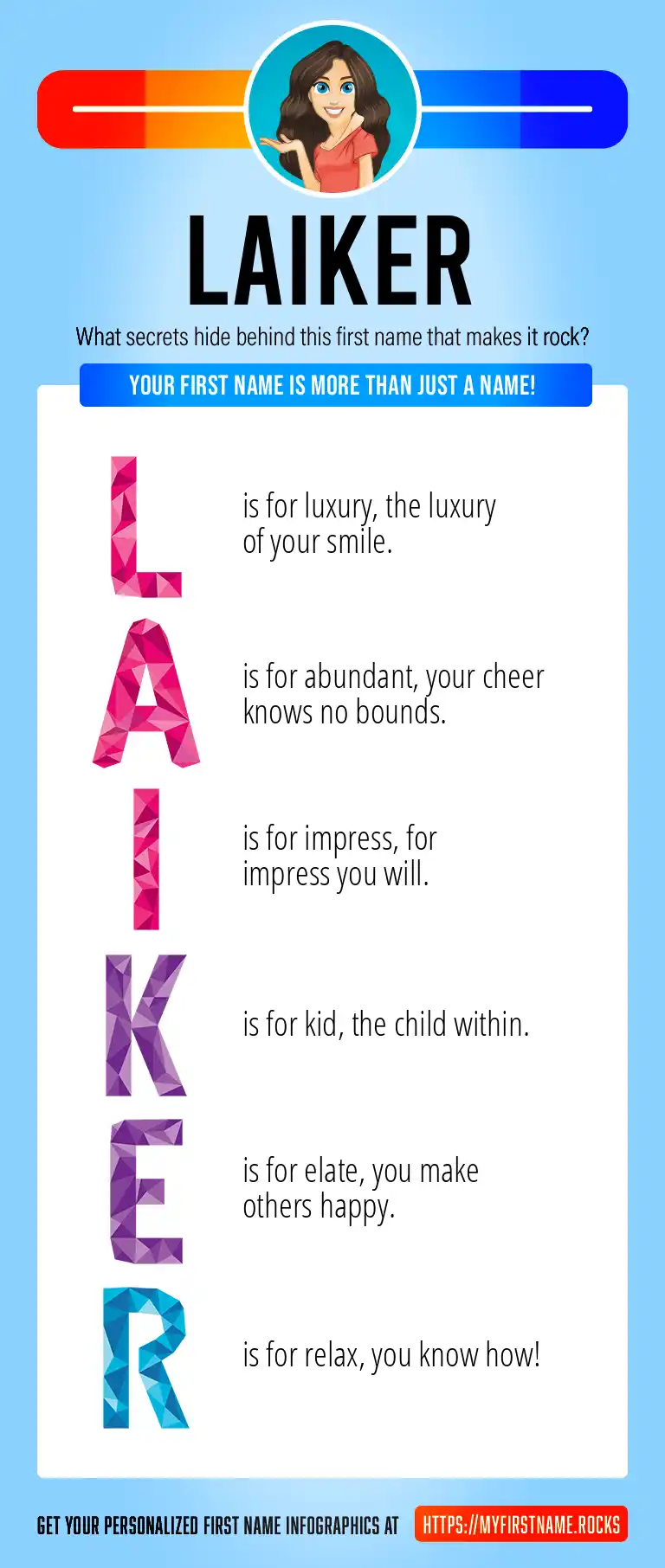 LAIKER

What secrets hide behind this first name that makes it rock?

YOUR FIRST NAME IS MORE THAN JUST A NAME!

L is for luxury, the luxury of your smile.

A is for abundant, your cheer knows no bounds.

I is for impress, for impress you will.

K is for kid, the child within.

E is for elate, you make others happy.

R is for relax, you know how!

GET YOUR PERSONALIZED FIRST NAME INFOGRAPHICS AT HTTPS://MYFIRSTNAME.ROCKS