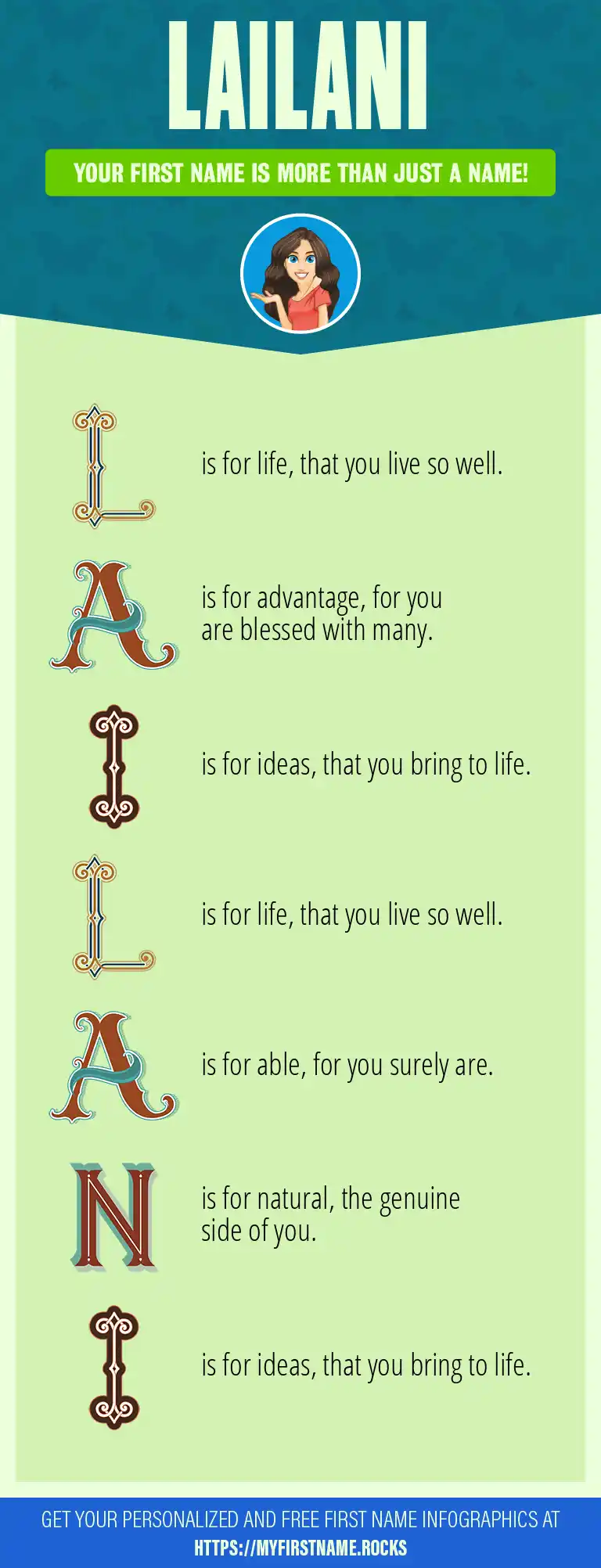 LAILANI

YOUR FIRST NAME IS MORE THAN JUST A NAME!

L is for life, that you live so well.

A is for advantage, for you are blessed with many.

I is for ideas, that you bring to life.

L is for life, that you live so well.

A is for able, for you surely are.

N is for natural, the genuine side of you.

I is for ideas, that you bring to life.

GET YOUR PERSONALIZED AND FREE FIRST NAME INFOGRAPHICS AT HTTPS://MYFIRSTNAME.ROCKS