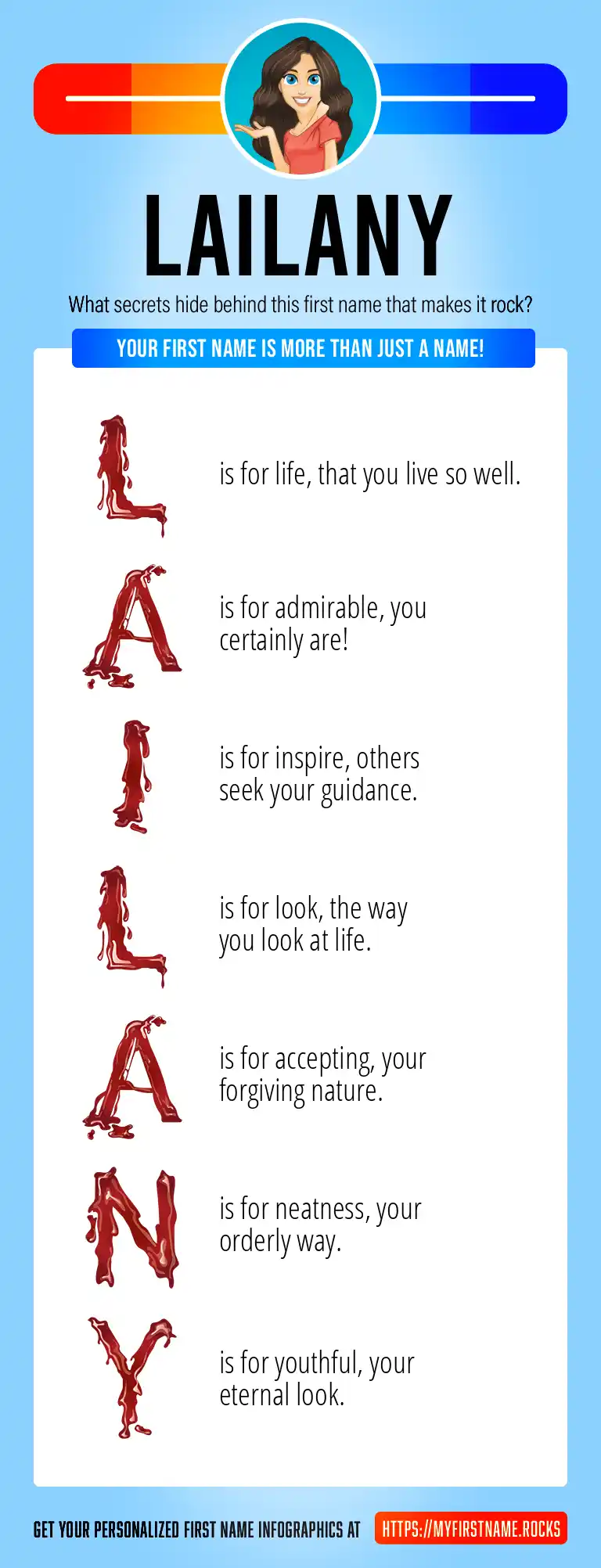 LAILANY

What secrets hide behind this first name that makes it rock?

YOUR FIRST NAME IS MORE THAN JUST A NAME!

L is for life, that you live so well.

A is for admirable, you certainly are!

I is for inspire, others seek your guidance.

L is for look, the way you look at life.

A is for accepting, your forgiving nature.

N is for neatness, your orderly way.

Y is for youthful, your eternal look.

GET YOUR PERSONALIZED FIRST NAME INFOGRAPHICS AT HTTPS://MYFIRSTNAME.ROCKS