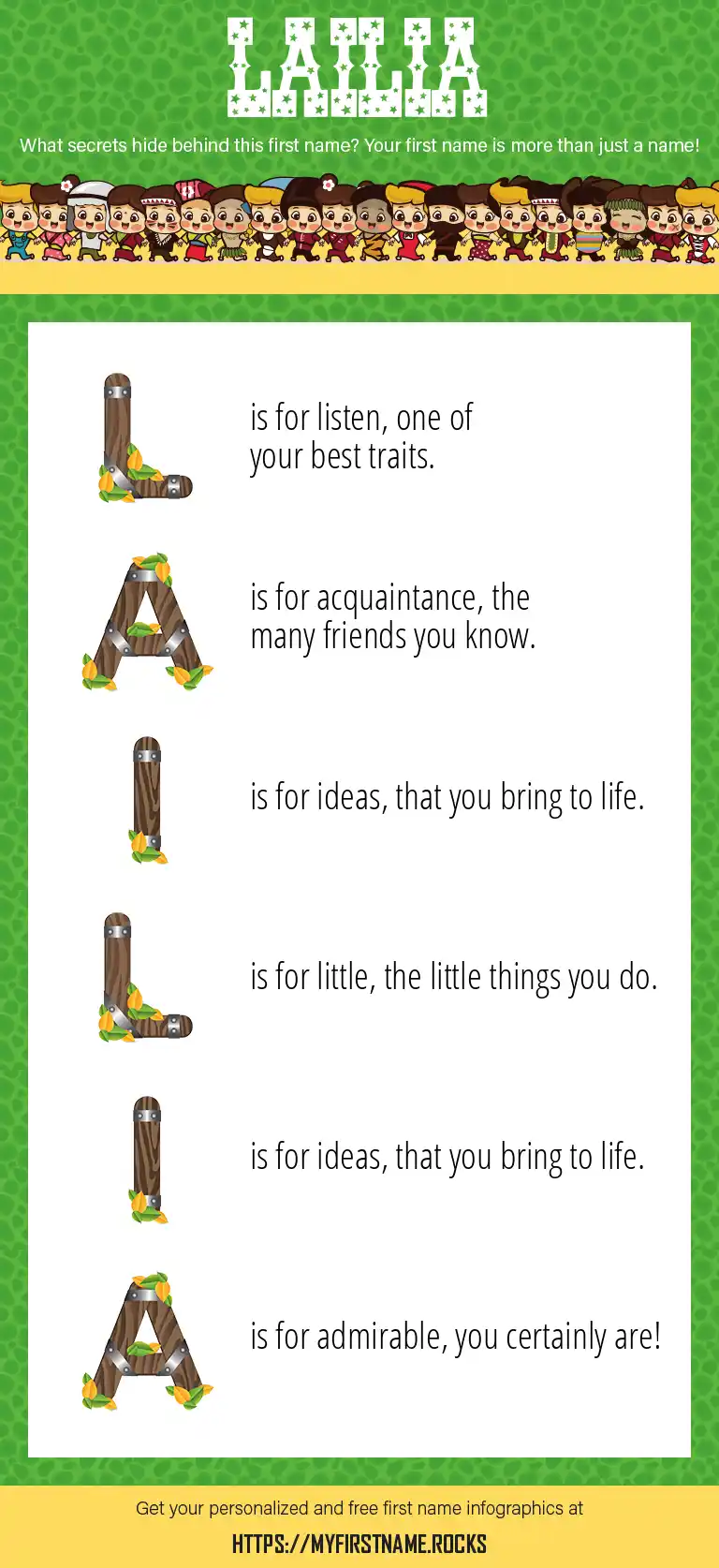 LAILIA

What secrets hide behind this first name? Your first name is more than just a name!

L is for listen, one of your best traits.

A is for acquaintance, the many friends you know.

I is for ideas, that you bring to life.

L is for little, the little things you do.

I is for ideas, that you bring to life.

A is for admirable, you certainly are!

Get your personalized and free first name infographics at

HTTPS://MYFIRSTNAME.ROCKS