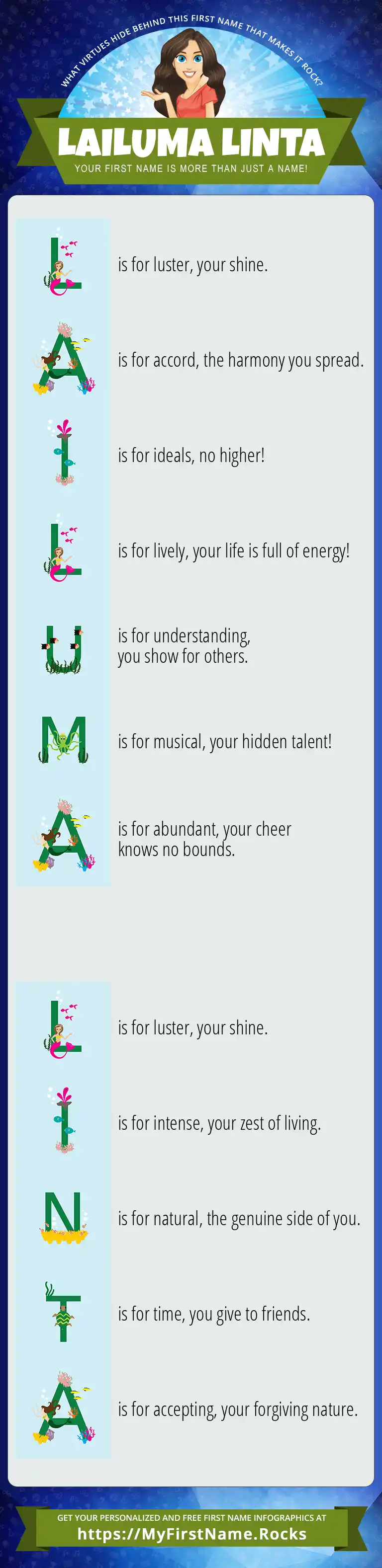 WHAT VIRTUES HIDE BEHIND THIS FIRST NAME THAT MAKES IT ROCK?

LAILUMA LINTA

YOUR FIRST NAME IS MORE THAN JUST A NAME!

L is for luster, your shine.

A is for accord, the harmony you spread.

I is for ideals, no higher!

L is for lively, your life is full of energy!

U is for understanding, you show for others.

M is for musical, your hidden talent!

A is for abundant, your cheer knows no bounds.

L is for luster, your shine.

I is for intense, your zest of living.

N is for natural, the genuine side of you.

T is for time, you give to friends.

A is for accepting, your forgiving nature.

GET YOUR PERSONALIZED AND FREE FIRST NAME INFOGRAPHICS AT

https://MyFirstName.Rocks