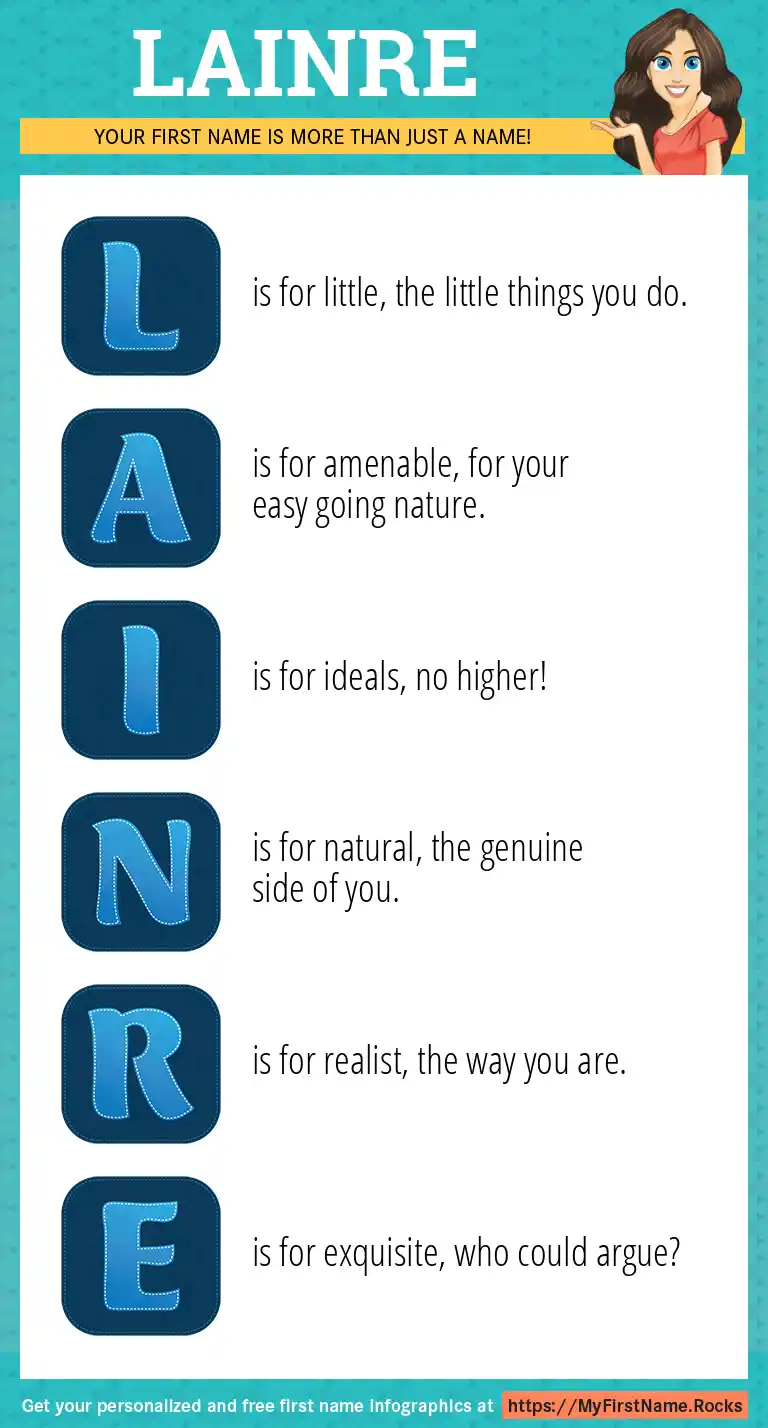 LAINRE

YOUR FIRST NAME IS MORE THAN JUST A NAME!

L is for little, the little things you do.

A is for amenable, for your easy going nature.

I is for ideals, no higher!

N is for natural, the genuine side of you.

R is for realist, the way you are.

E is for exquisite, who could argue?

Get your personalized and free first name infographics at https://MyFirstName.Rocks