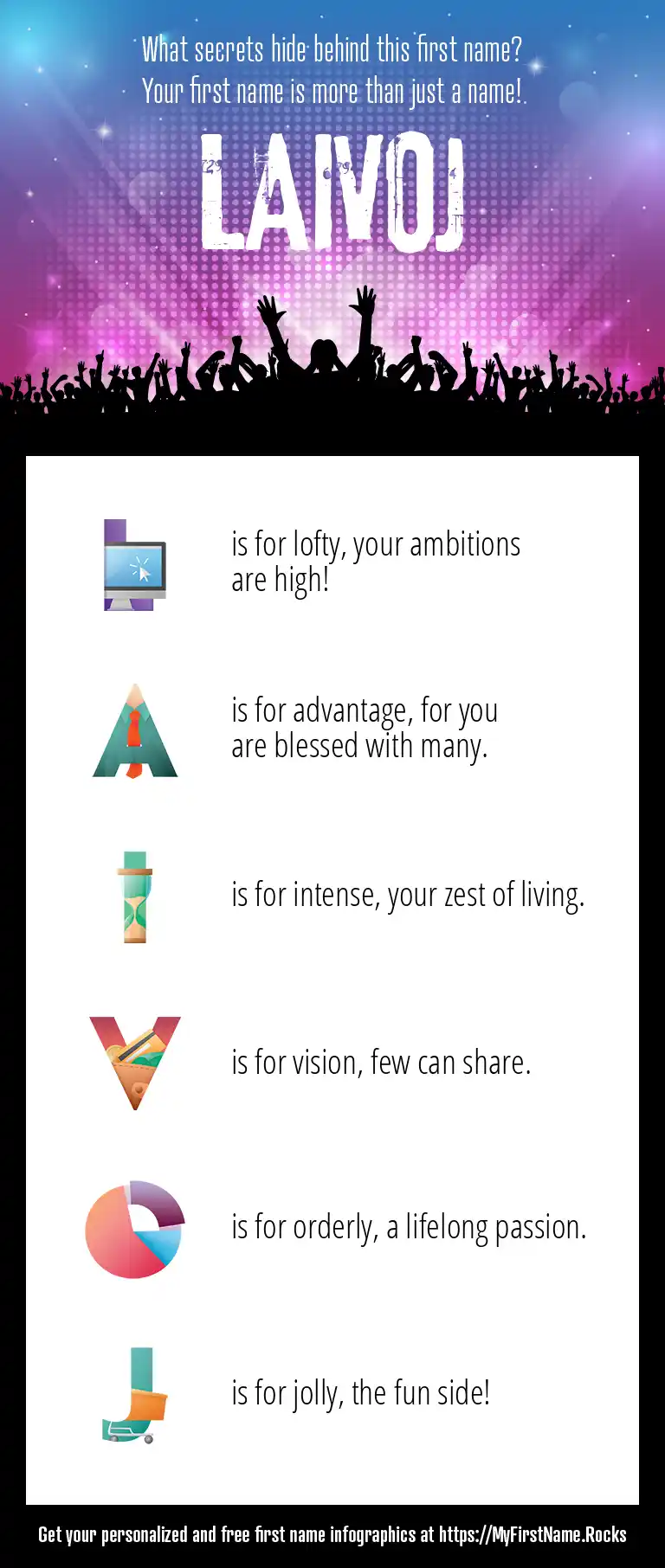 What secrets hide behind this first name?
Your first name is more than just a name!

LAIVOJ

L is for lofty, your ambitions are high!

A is for advantage, for you are blessed with many.

I is for intense, your zest of living.

V is for vision, few can share.

O is for orderly, a lifelong passion.

J is for jolly, the fun side!

Get your personalized and free first name infographics at https://MyFirstName.Rocks