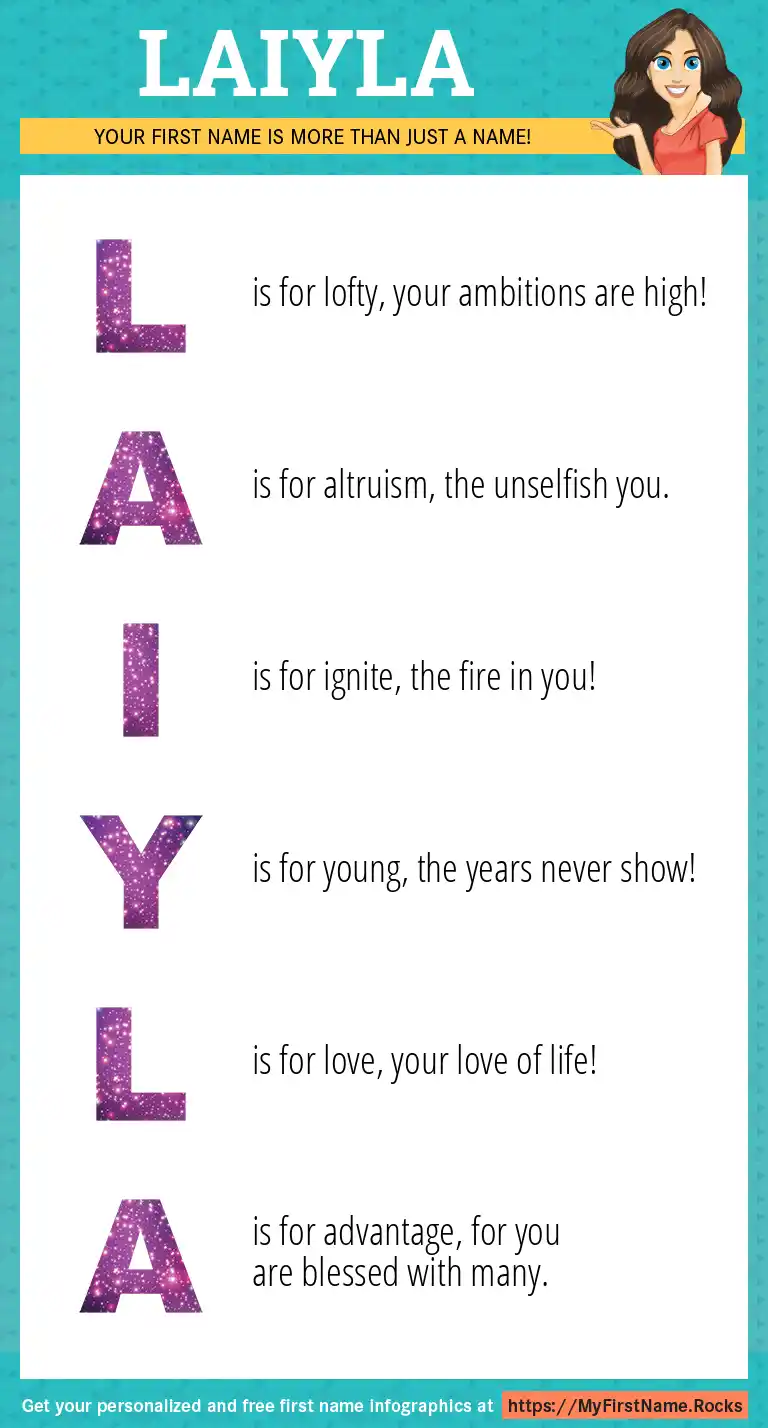 LAIYLA

YOUR FIRST NAME IS MORE THAN JUST A NAME!

L is for lofty, your ambitions are high!

A is for altruism, the unselfish you.

I is for ignite, the fire in you!

Y is for young, the years never show!

L is for love, your love of life!

A is for advantage, for you are blessed with many.

Get your personalized and free first name infographics at https://MyFirstName.Rocks