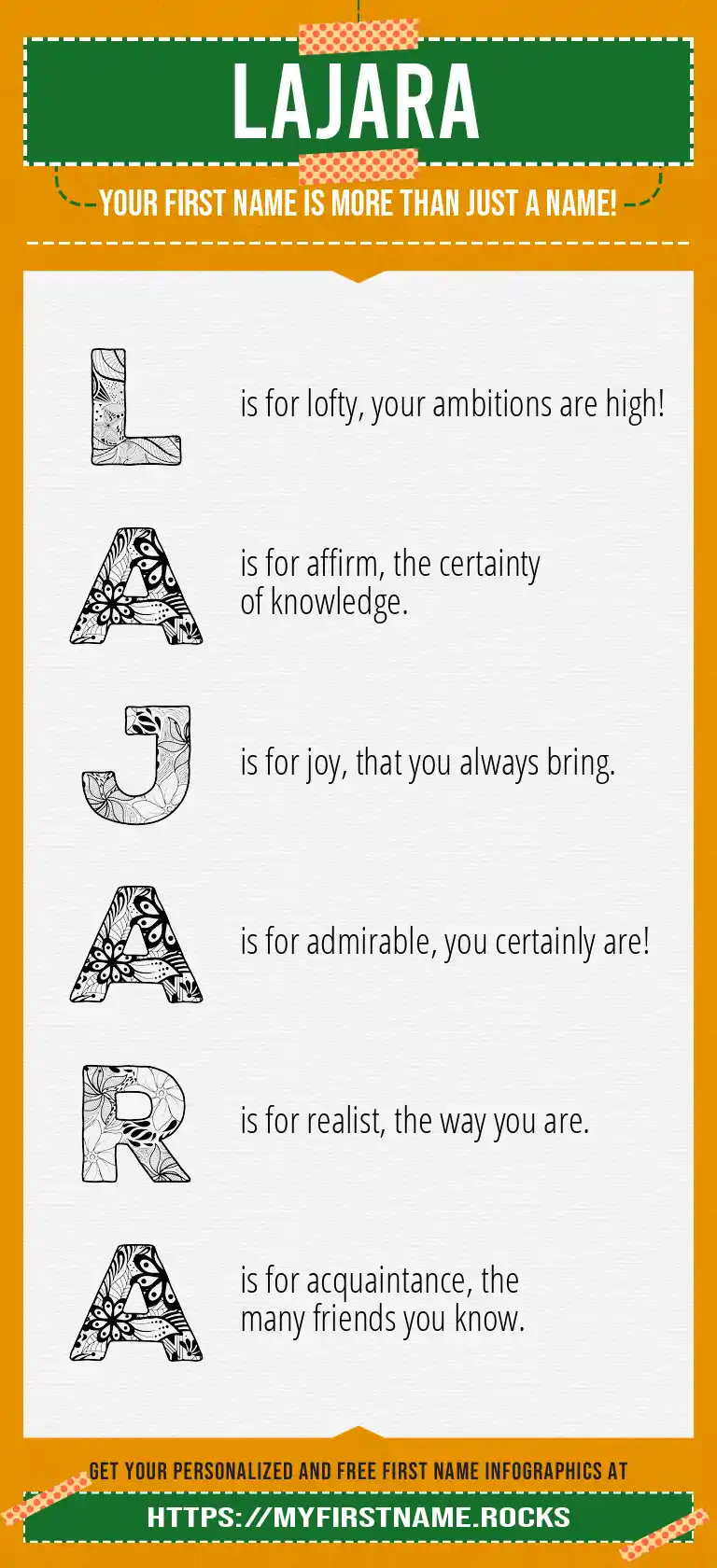 LAJARA

YOUR FIRST NAME IS MORE THAN JUST A NAME!

L is for lofty, your ambitions are high!

A is for affirm, the certainty of knowledge.

J is for joy, that you always bring.

A is for admirable, you certainly are!

R is for realist, the way you are.

A is for acquaintance, the many friends you know.

GET YOUR PERSONALIZED AND FREE FIRST NAME INFOGRAPHICS AT

HTTPS://MYFIRSTNAME.ROCKS