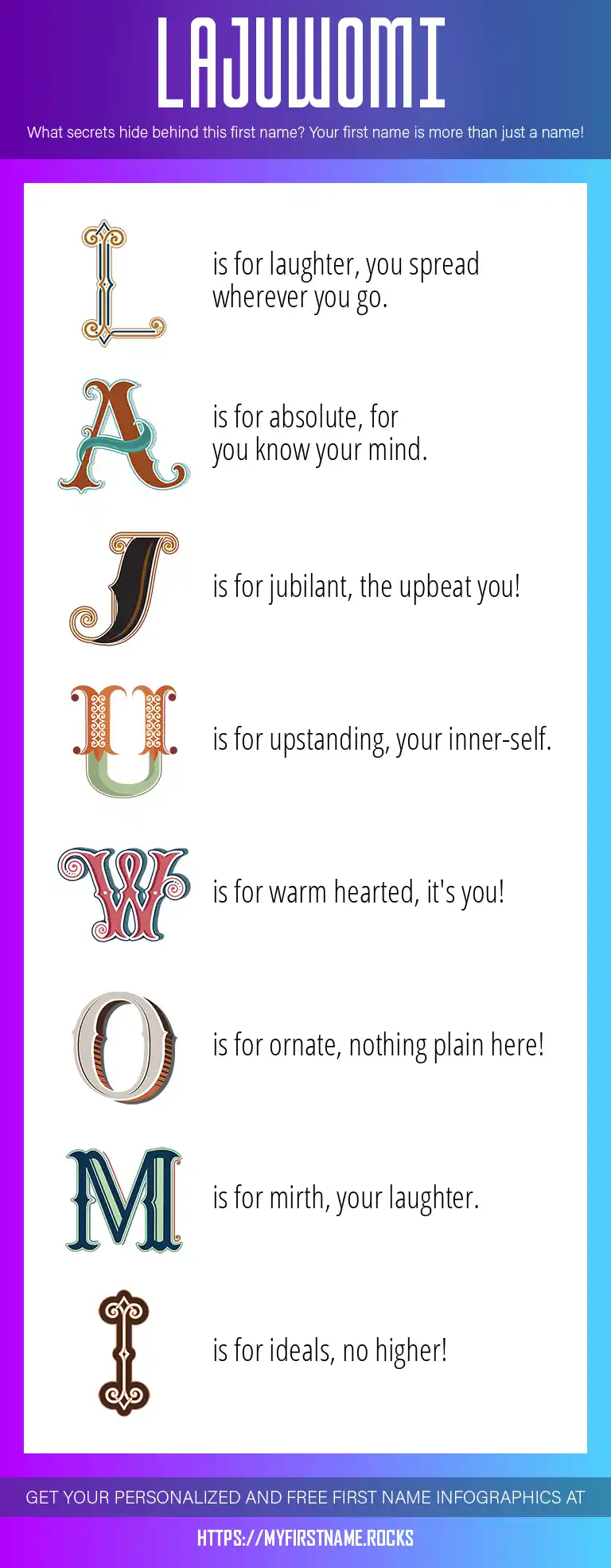 LAJUWOMI

What secrets hide behind this first name? Your first name is more than just a name!

L is for laughter, you spread wherever you go.

A is for absolute, for you know your mind.

J is for jubilant, the upbeat you!

U is for upstanding, your inner-self.

W is for warm hearted, it's you!

O is for ornate, nothing plain here!

M is for mirth, your laughter.

I is for ideals, no higher!

GET YOUR PERSONALIZED AND FREE FIRST NAME INFOGRAPHICS AT

HTTPS://MYFIRSTNAME.ROCKS