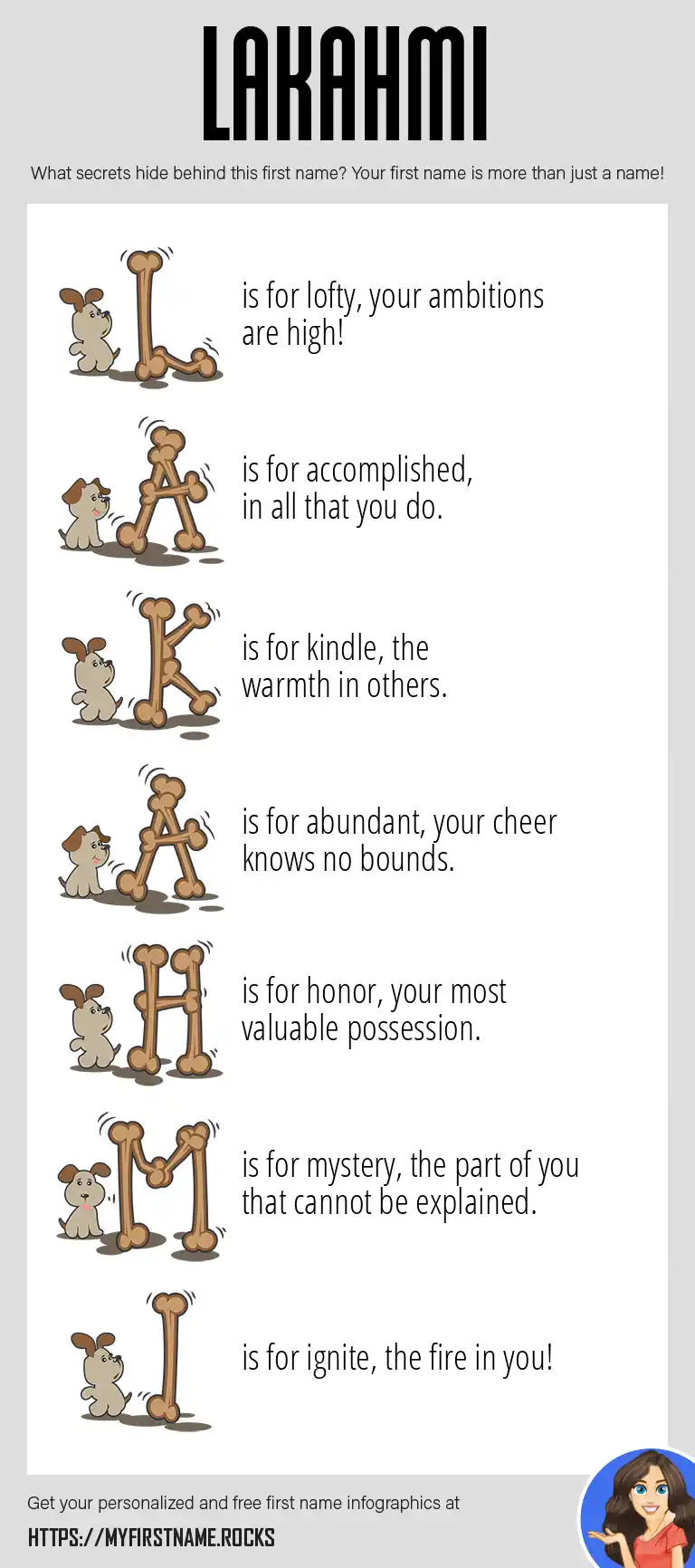 LAKAHMI

What secrets hide behind this first name? Your first name is more than just a name!

L is for lofty, your ambitions are high!

A is for accomplished, in all that you do.

K is for kindle, the warmth in others.

A is for abundant, your cheer knows no bounds.

H is for honor, your most valuable possession.

M is for mystery, the part of you that cannot be explained.

I is for ignite, the fire in you!

Get your personalized and free first name infographics at
HTTPS://MYFIRSTNAME.ROCKS