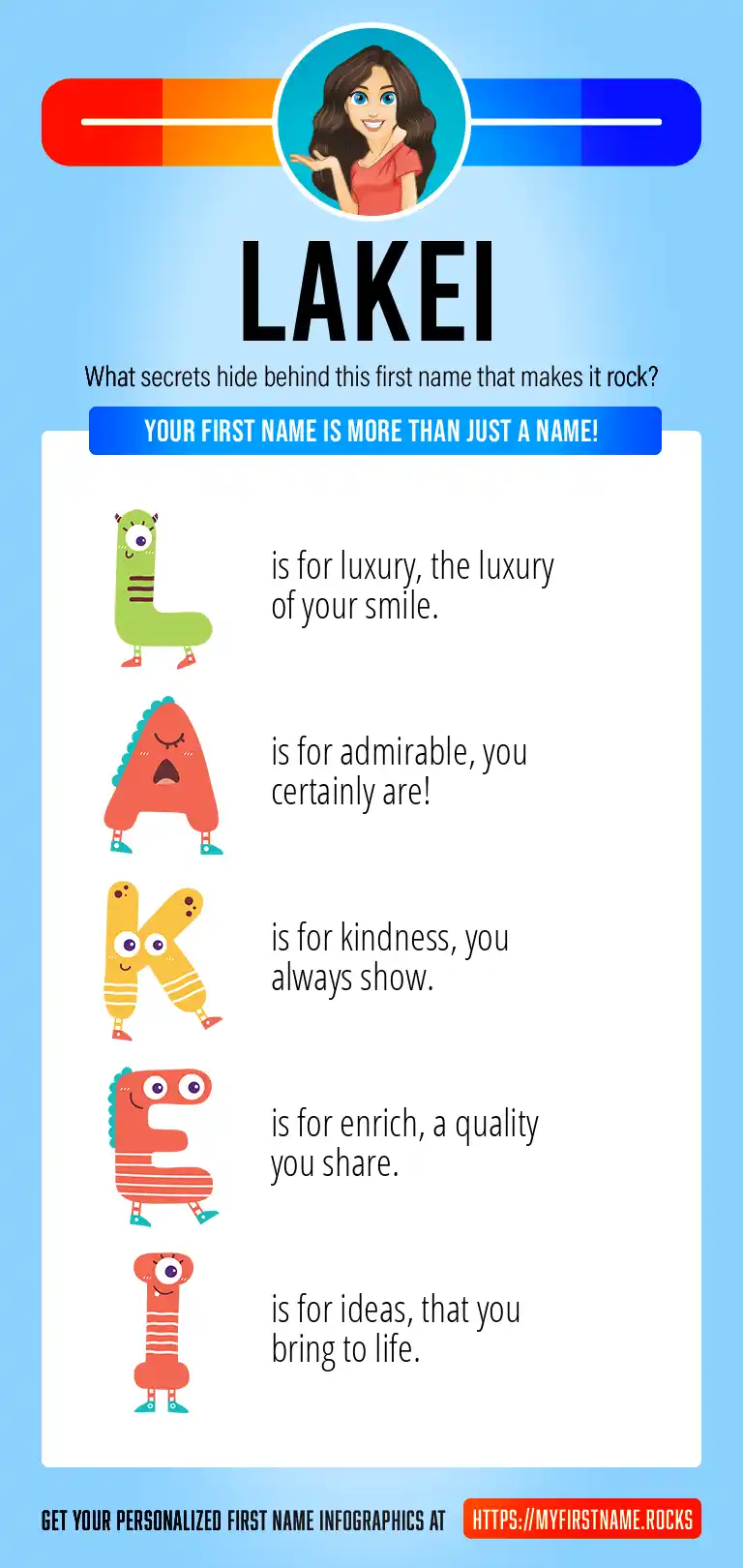 LAKEI

What secrets hide behind this first name that makes it rock?

YOUR FIRST NAME IS MORE THAN JUST A NAME!

L is for luxury, the luxury of your smile.

A is for admirable, you certainly are!

K is for kindness, you always show.

E is for enrich, a quality you share.

I is for ideas, that you bring to life.

GET YOUR PERSONALIZED FIRST NAME INFOGRAPHICS AT HTTPS://MYFIRSTNAME.ROCKS