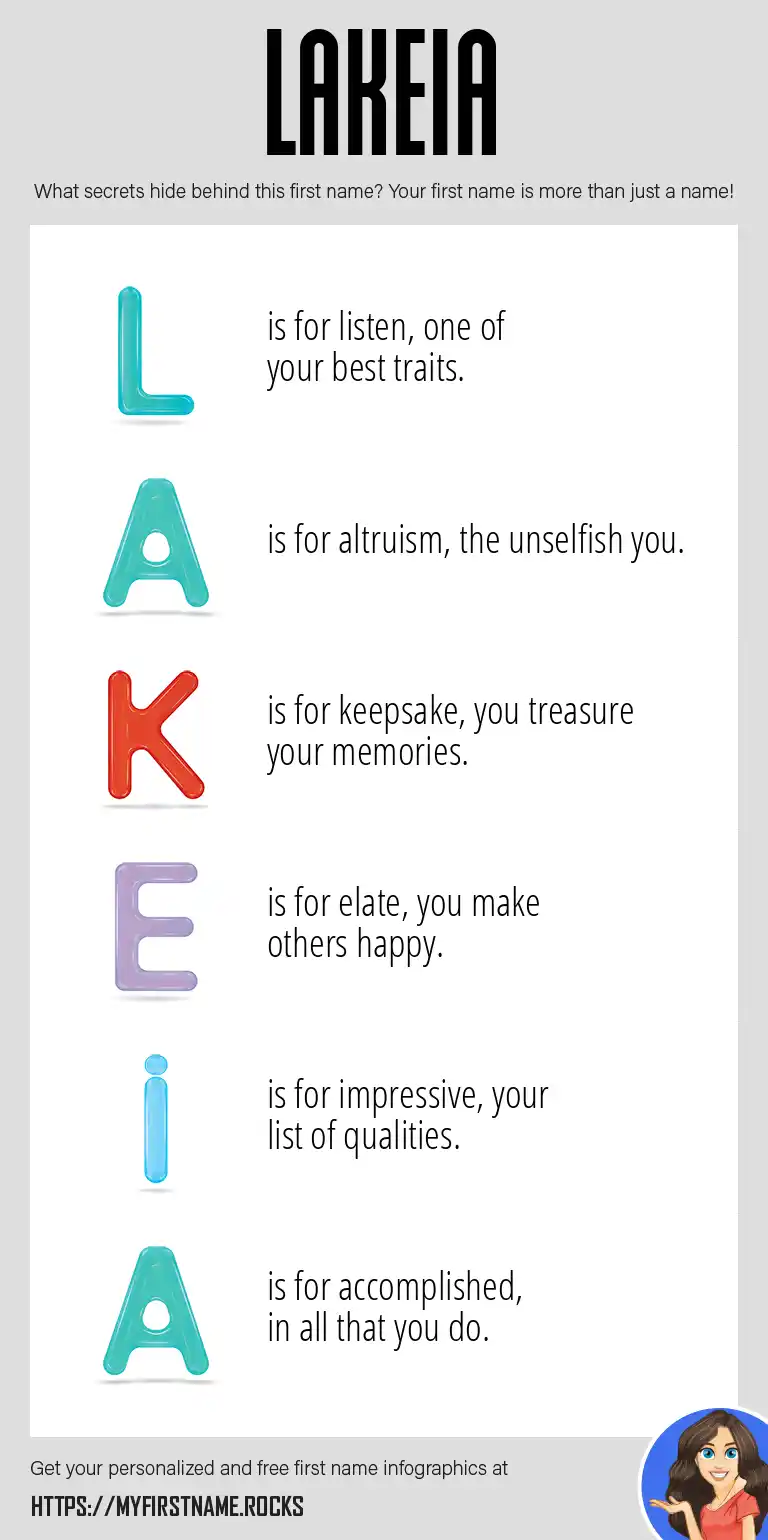 LAKEIA

What secrets hide behind this first name? Your first name is more than just a name!

L is for listen, one of your best traits.

A is for altruism, the unselfish you.

K is for keepsake, you treasure your memories.

E is for elate, you make others happy.

i is for impressive, your list of qualities.

A is for accomplished, in all that you do.

Get your personalized and free first name infographics at

HTTPS://MYFIRSTNAME.ROCKS