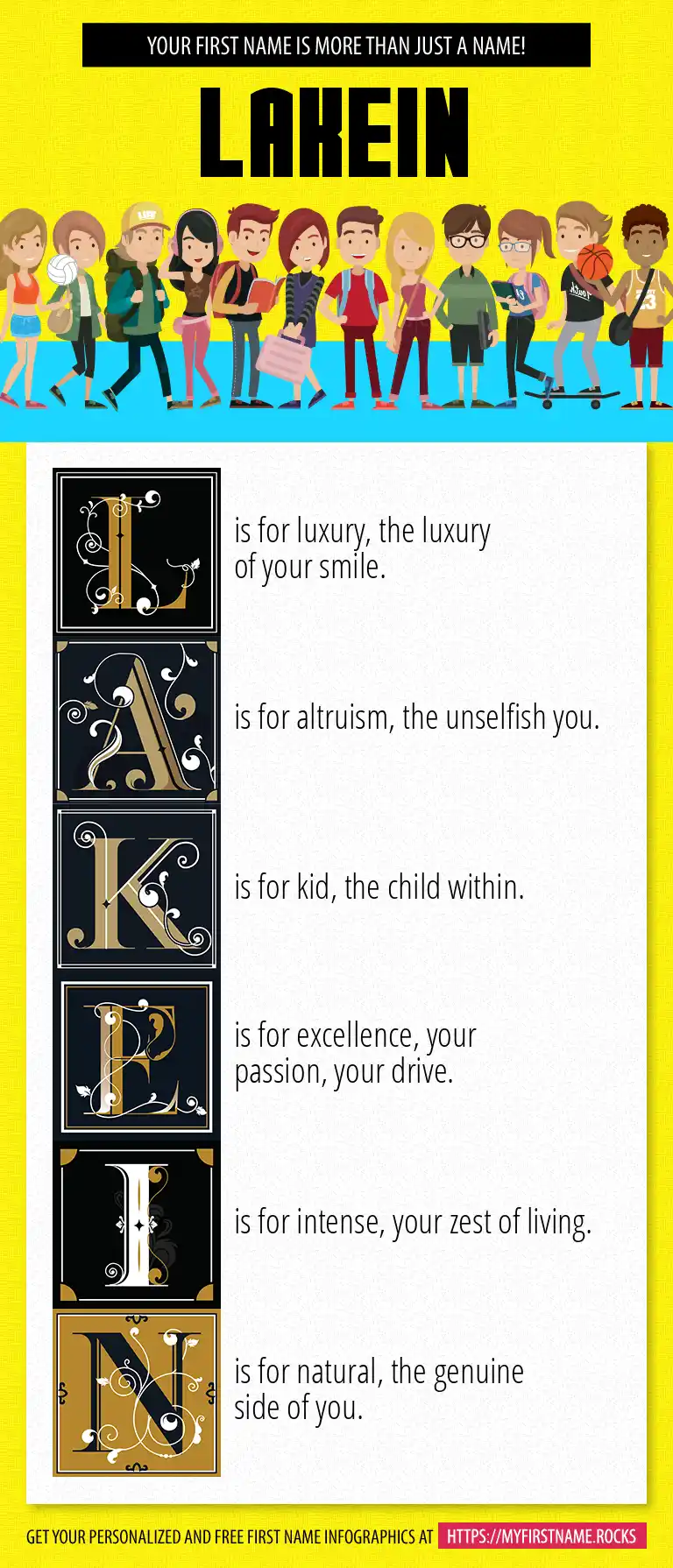 YOUR FIRST NAME IS MORE THAN JUST A NAME!

LAKEIN

L is for luxury, the luxury of your smile.

A is for altruism, the unselfish you.

K is for kid, the child within.

E is for excellence, your passion, your drive.

I is for intense, your zest of living.

N is for natural, the genuine side of you.

GET YOUR PERSONALIZED AND FREE FIRST NAME INFOGRAPHICS AT HTTPS://MYFIRSTNAME.ROCKS