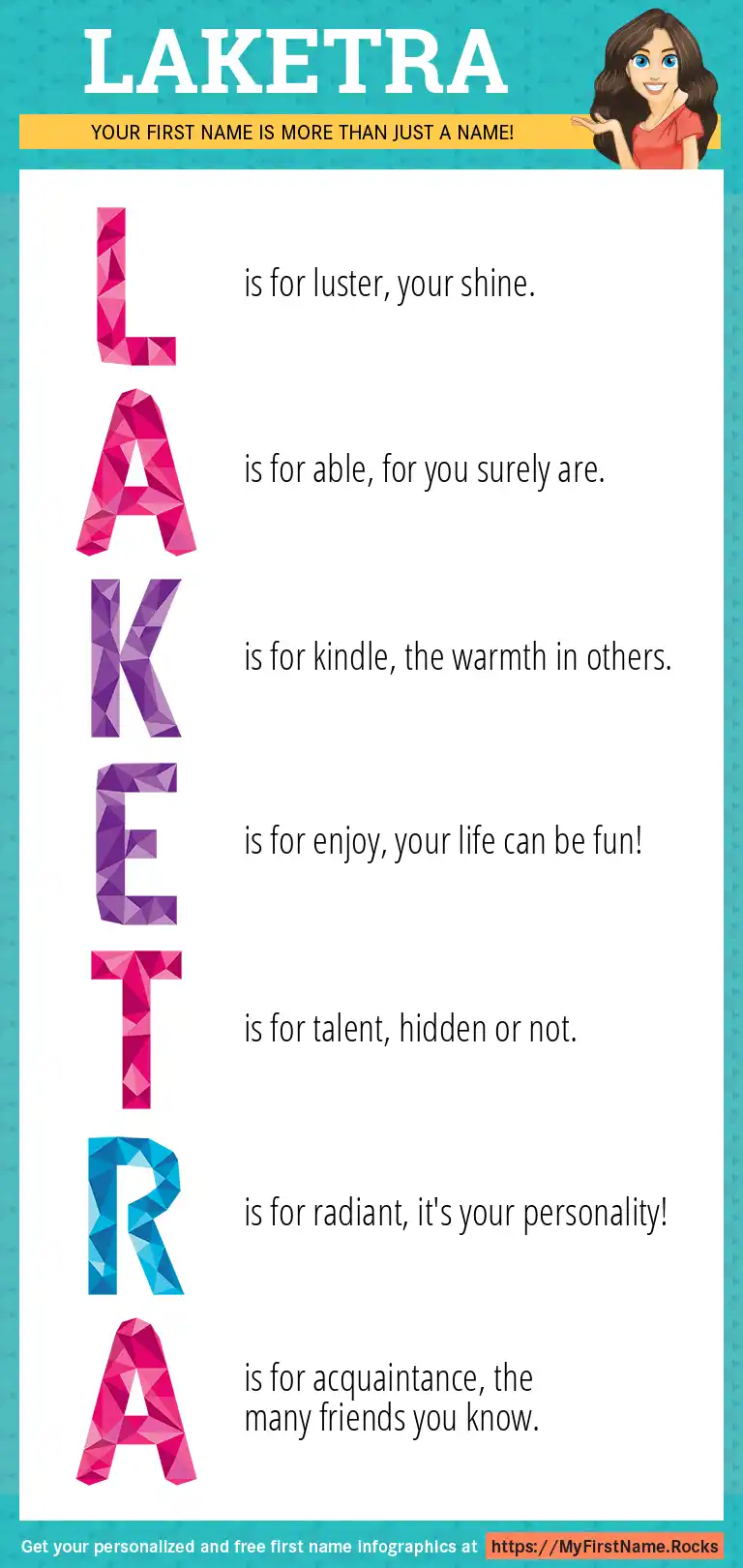 LAKETRA

YOUR FIRST NAME IS MORE THAN JUST A NAME!

L is for luster, your shine.

A is for able, for you surely are.

K is for kindle, the warmth in others.

E is for enjoy, your life can be fun!

T is for talent, hidden or not.

R is for radiant, it's your personality!

A is for acquaintance, the many friends you know.

Get your personalized and free first name infographics at https://MyFirstName.Rocks