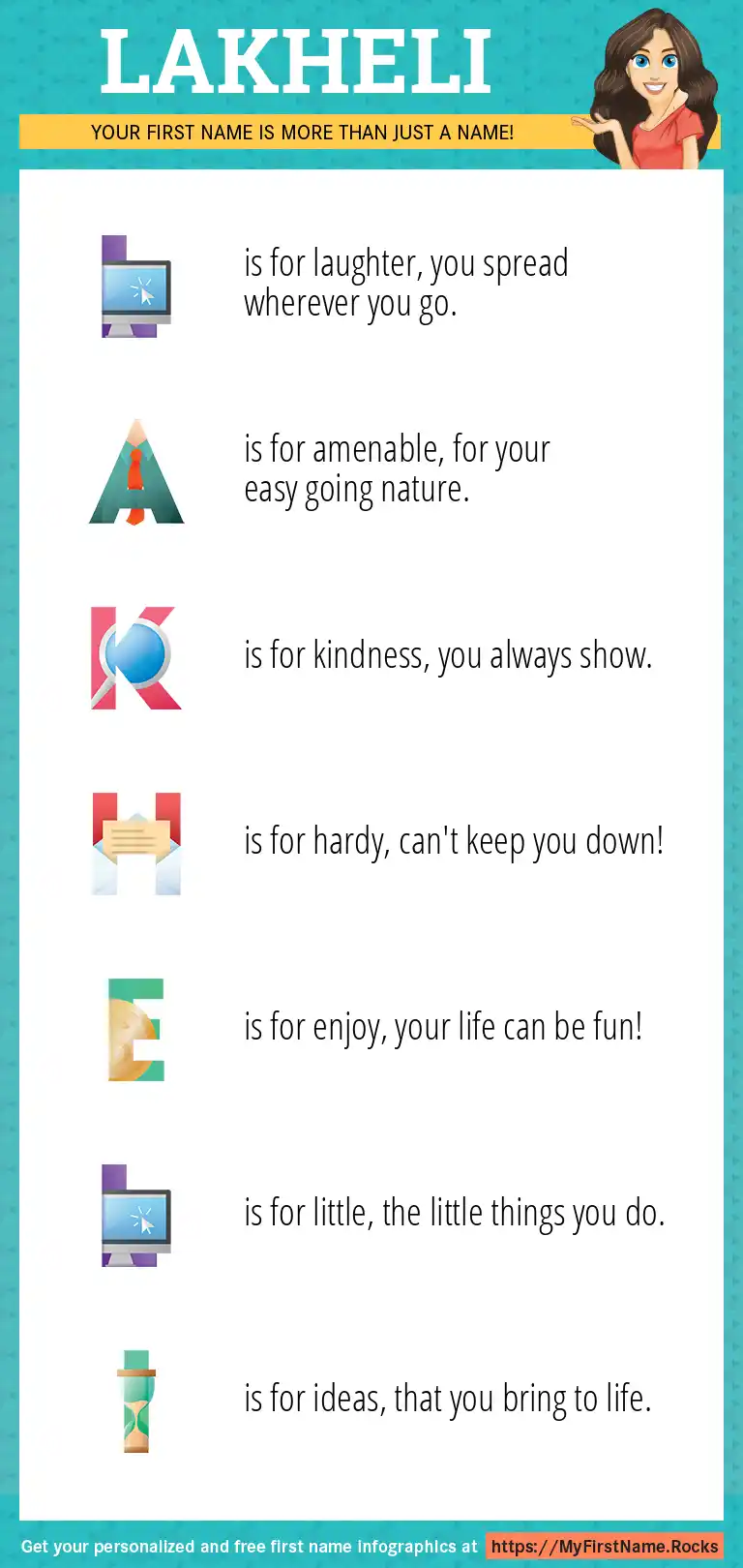 LAKHELI

YOUR FIRST NAME IS MORE THAN JUST A NAME!

L is for laughter, you spread wherever you go.

A is for amenable, for your easy going nature.

K is for kindness, you always show.

H is for hardy, can't keep you down!

E is for enjoy, your life can be fun!

L is for little, the little things you do.

I is for ideas, that you bring to life.

Get your personalized and free first name infographics at https://MyFirstName.Rocks