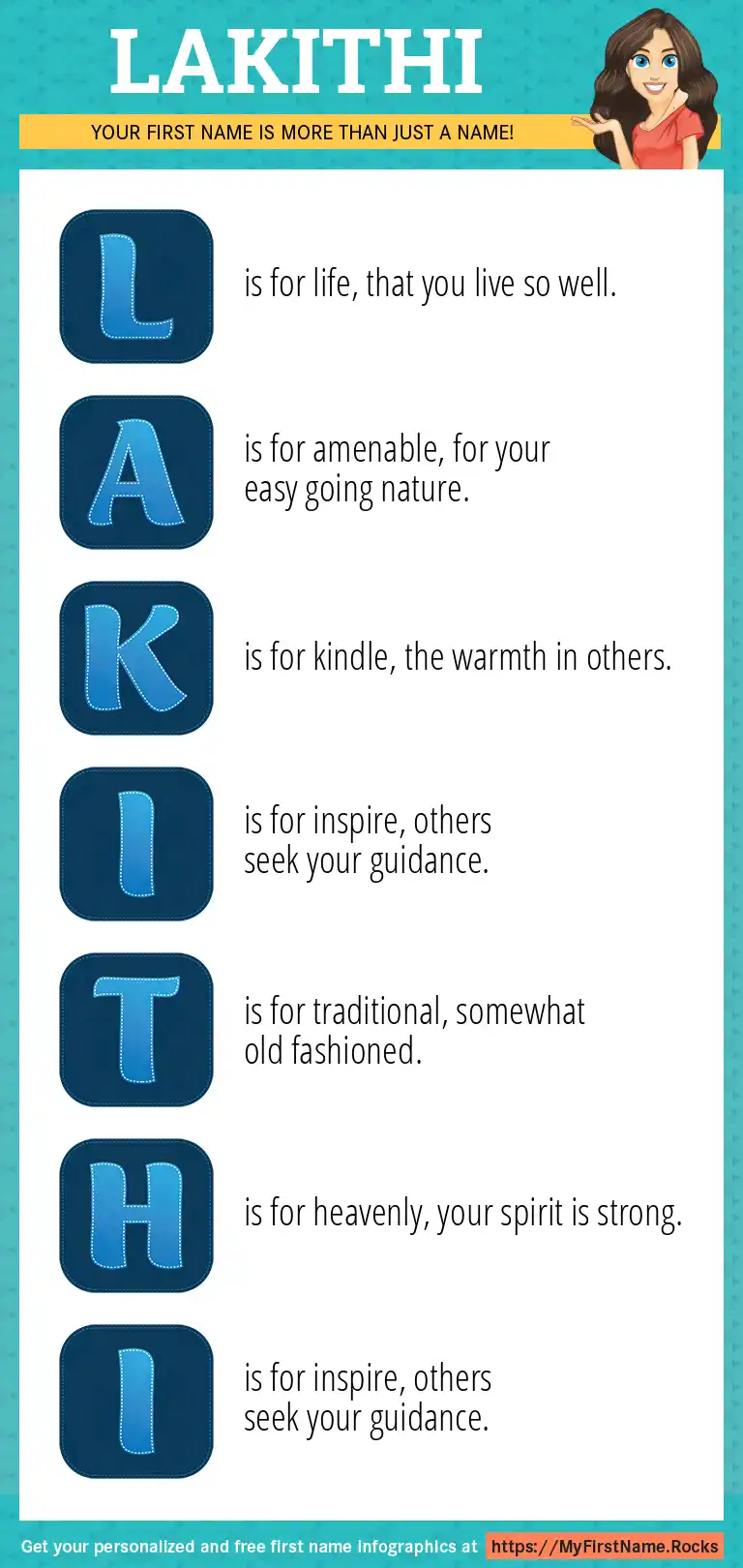 LAKITHI

YOUR FIRST NAME IS MORE THAN JUST A NAME!

L is for life, that you live so well.

A is for amenable, for your easy going nature.

K is for kindle, the warmth in others.

I is for inspire, others seek your guidance.

T is for traditional, somewhat old fashioned.

H is for heavenly, your spirit is strong.

I is for inspire, others seek your guidance.

Get your personalized and free first name infographics at https://MyFirstName.Rocks