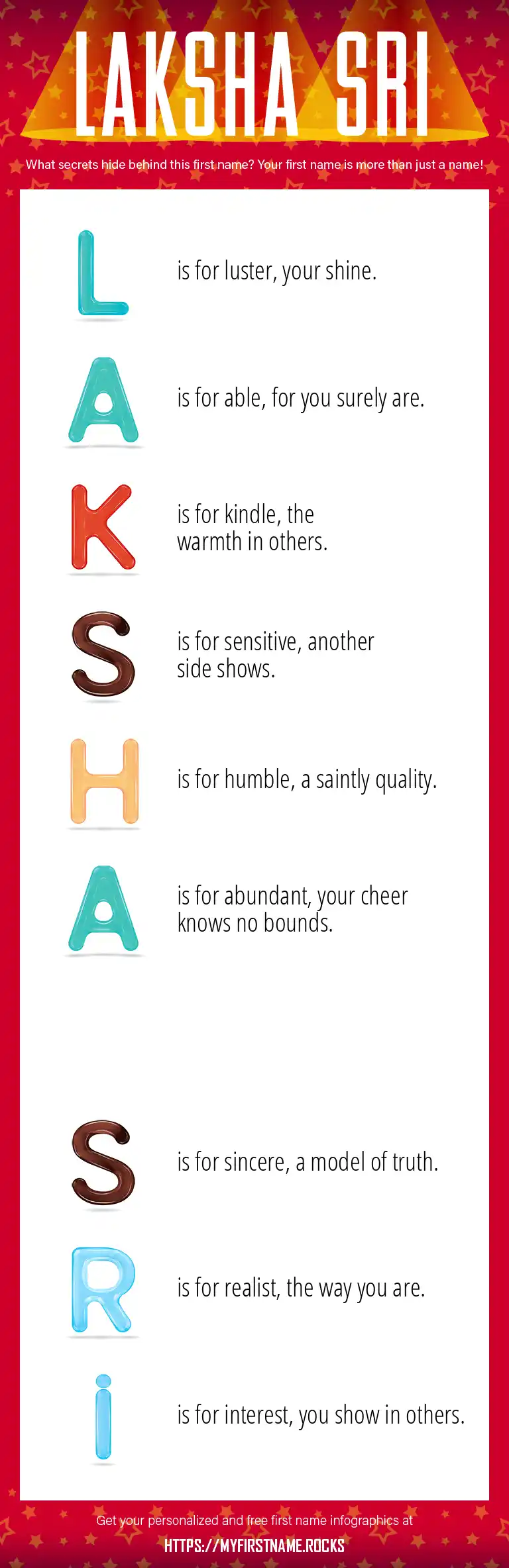 LAKSHA SRI

What secrets hide behind this first name? Your first name is more than just a name!

L is for luster, your shine.

A is for able, for you surely are.

K is for kindle, the warmth in others.

S is for sensitive, another side shows.

H is for humble, a saintly quality.

A is for abundant, your cheer knows no bounds.

S is for sincere, a model of truth.

R is for realist, the way you are.

i is for interest, you show in others.

Get your personalized and free first name infographics at
HTTPS://MYFIRSTNAME.ROCKS