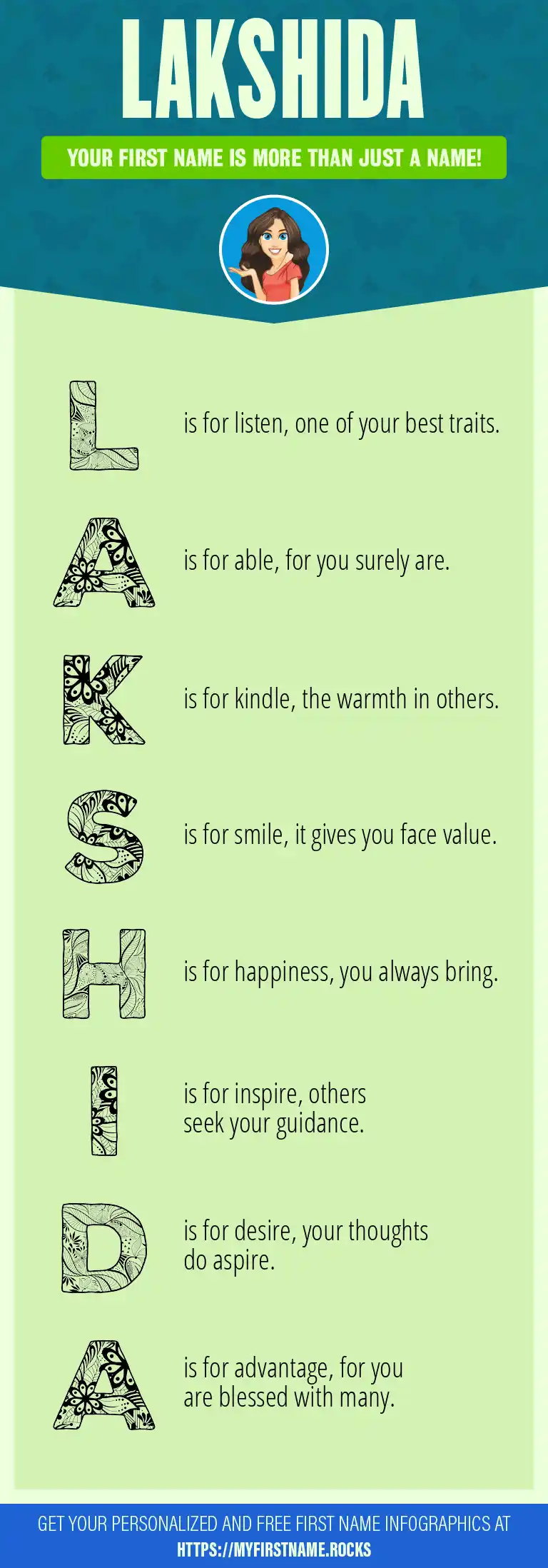 LAKSHIDA

YOUR FIRST NAME IS MORE THAN JUST A NAME!

L is for listen, one of your best traits.

A is for able, for you surely are.

K is for kindle, the warmth in others.

S is for smile, it gives you face value.

H is for happiness, you always bring.

I is for inspire, others seek your guidance.

D is for desire, your thoughts do aspire.

A is for advantage, for you are blessed with many.

GET YOUR PERSONALIZED AND FREE FIRST NAME INFOGRAPHICS AT HTTPS://MYFIRSTNAME.ROCKS