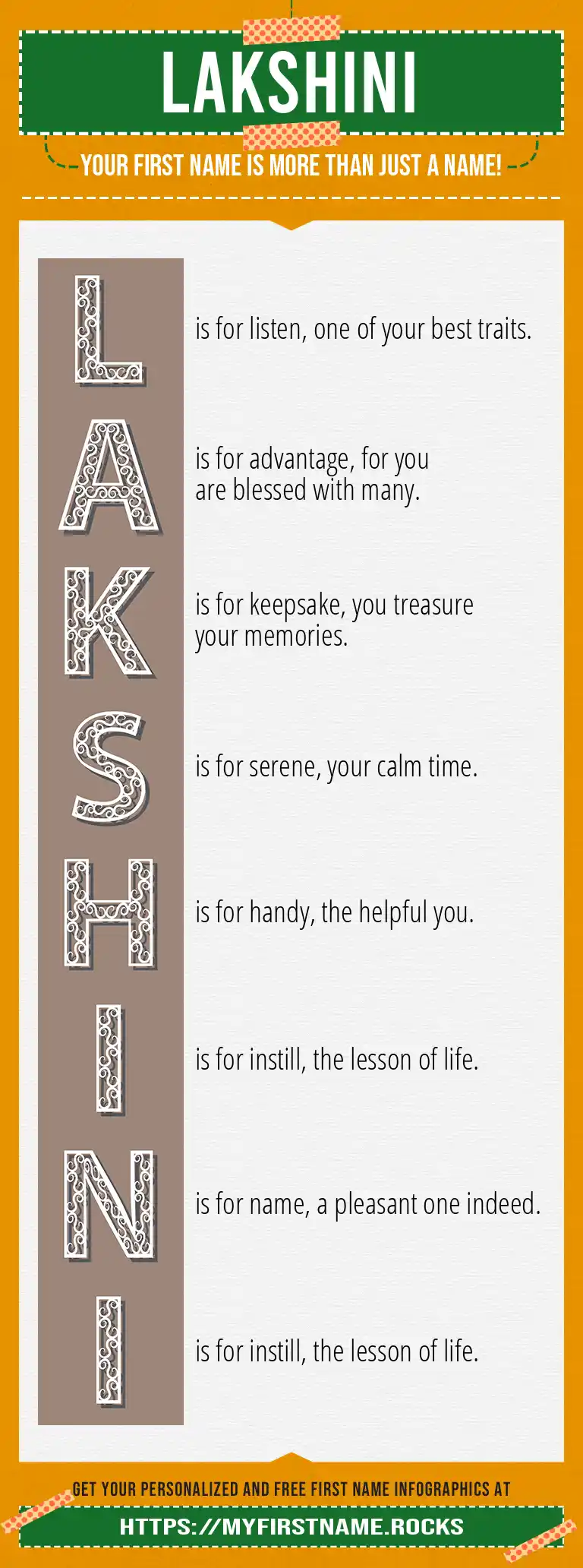 LAKSHINI

YOUR FIRST NAME IS MORE THAN JUST A NAME!

L is for listen, one of your best traits.

A is for advantage, for you are blessed with many.

K is for keepsake, you treasure your memories.

S is for serene, your calm time.

H is for handy, the helpful you.

I is for instill, the lesson of life.

N is for name, a pleasant one indeed.

I is for instill, the lesson of life.

GET YOUR PERSONALIZED AND FREE FIRST NAME INFOGRAPHICS AT

HTTPS://MYFIRSTNAME.ROCKS