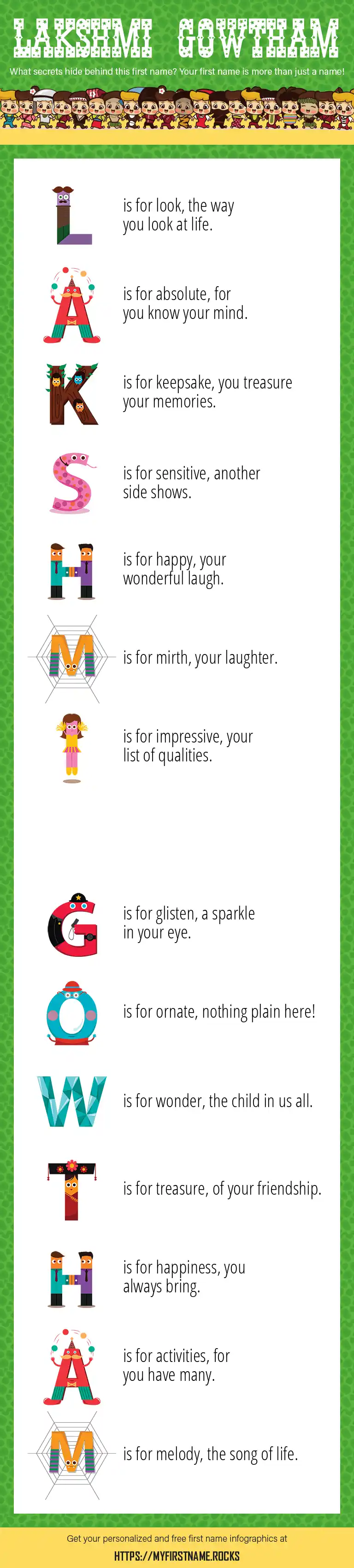 LAKSHMI GOWTHAM

What secrets hide behind this first name? Your first name is more than just a name!

L is for look, the way you look at life.

A is for absolute, for you know your mind.

K is for keepsake, you treasure your memories.

S is for sensitive, another side shows.

H is for happy, your wonderful laugh.

M is for mirth, your laughter.

I is for impressive, your list of qualities.

G is for glisten, a sparkle in your eye.

O is for ornate, nothing plain here!

W is for wonder, the child in us all.

T is for treasure, of your friendship.

H is for happiness, you always bring.

A is for activities, for you have many.

M is for melody, the song of life.

Get your personalized and free first name infographics at
HTTPS://MYFIRSTNAME.ROCKS