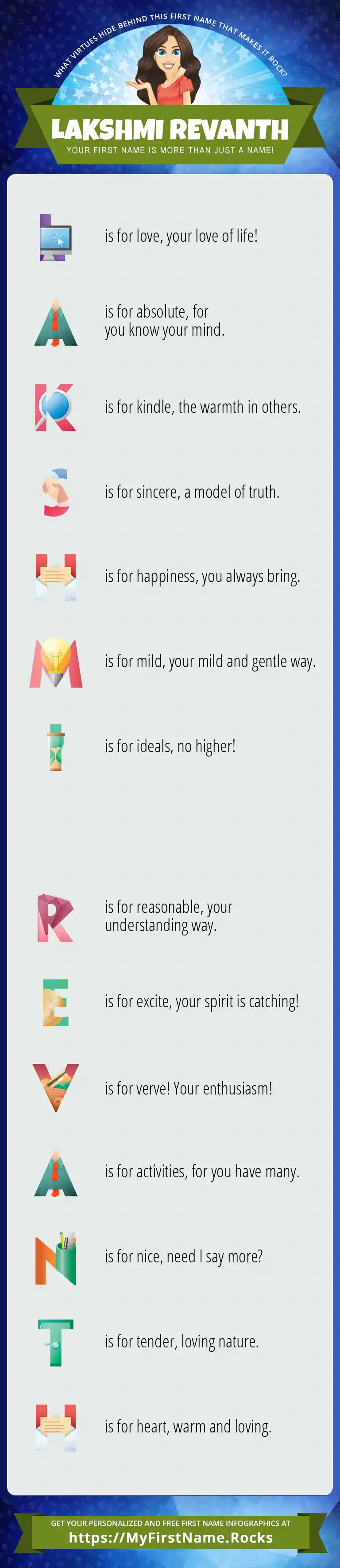 WHAT VIRTUES HIDE BEHIND THIS FIRST NAME THAT MAKES IT ROCK?

LAKSHMI REVANTH

YOUR FIRST NAME IS MORE THAN JUST A NAME!

L is for love, your love of life!

A is for absolute, for you know your mind.

K is for kindle, the warmth in others.

S is for sincere, a model of truth.

H is for happiness, you always bring.

M is for mild, your mild and gentle way.

I is for ideals, no higher!

R is for reasonable, your understanding way.

E is for excite, your spirit is catching!

V is for verve! Your enthusiasm!

A is for activities, for you have many.

N is for nice, need I say more?

T is for tender, loving nature.

H is for heart, warm and loving.

GET YOUR PERSONALIZED AND FREE FIRST NAME INFOGRAPHICS AT

https://MyFirstName.Rocks