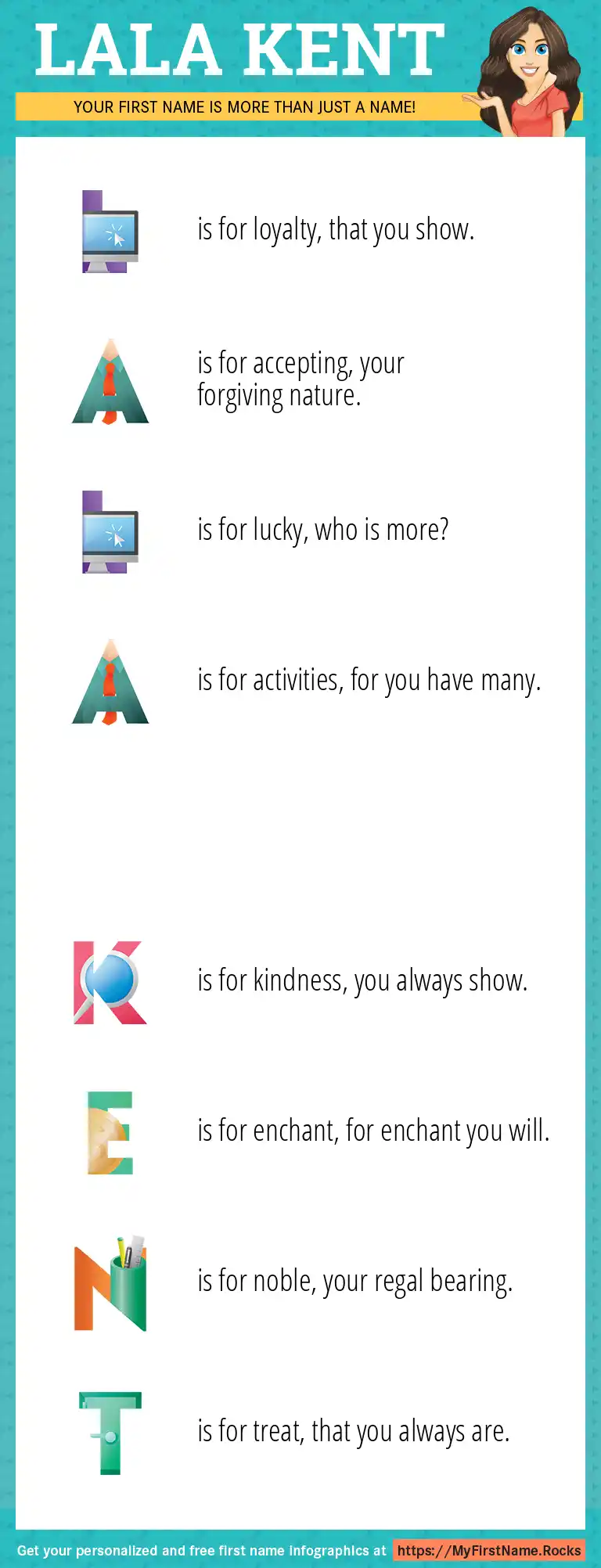 LALA KENT

YOUR FIRST NAME IS MORE THAN JUST A NAME!

L is for loyalty, that you show.

A is for accepting, your forgiving nature.

L is for lucky, who is more?

A is for activities, for you have many.

K is for kindness, you always show.

E is for enchant, for enchant you will.

N is for noble, your regal bearing.

T is for treat, that you always are.

Get your personalized and free first name infographics at https://MyFirstName.Rocks