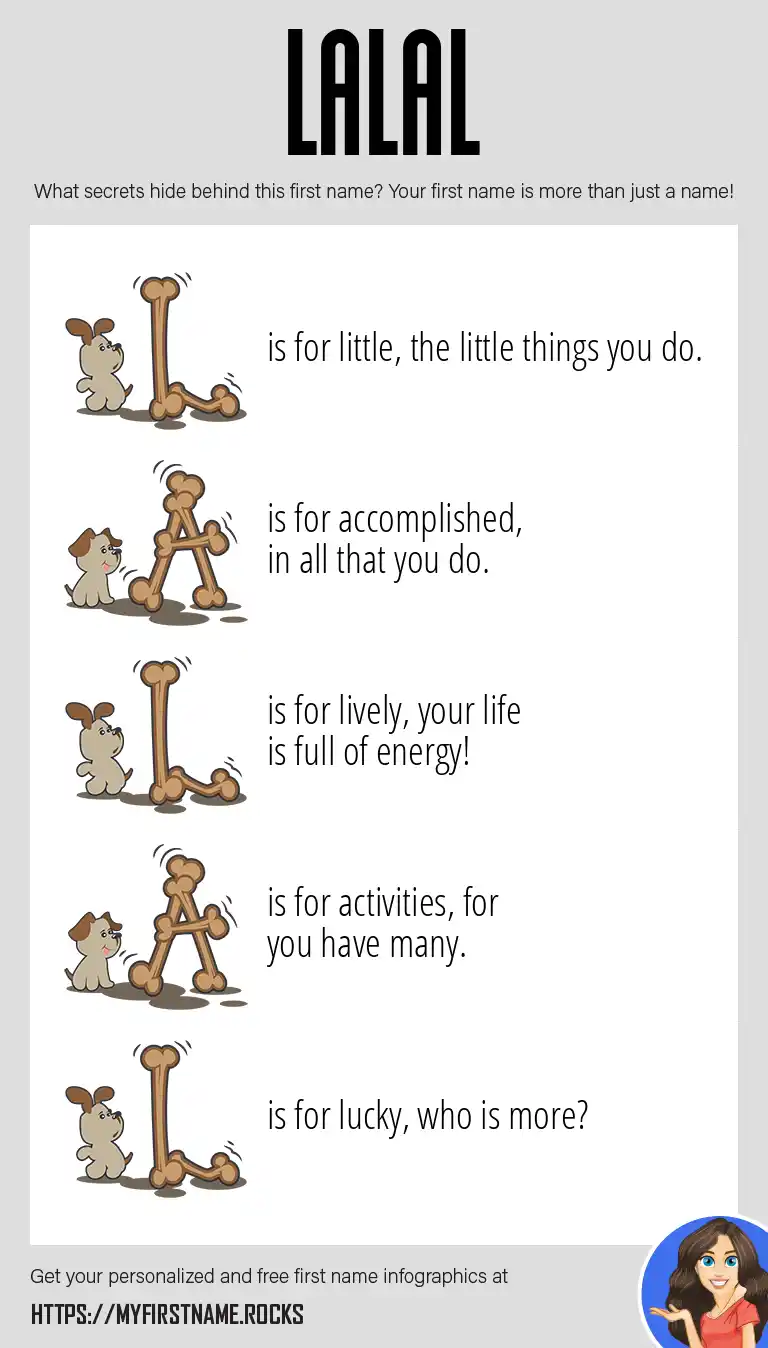 LALAL

What secrets hide behind this first name? Your first name is more than just a name!

L is for little, the little things you do.

A is for accomplished, in all that you do.

L is for lively, your life is full of energy!

A is for activities, for you have many.

L is for lucky, who is more?

Get your personalized and free first name infographics at

HTTPS://MYFIRSTNAME.ROCKS