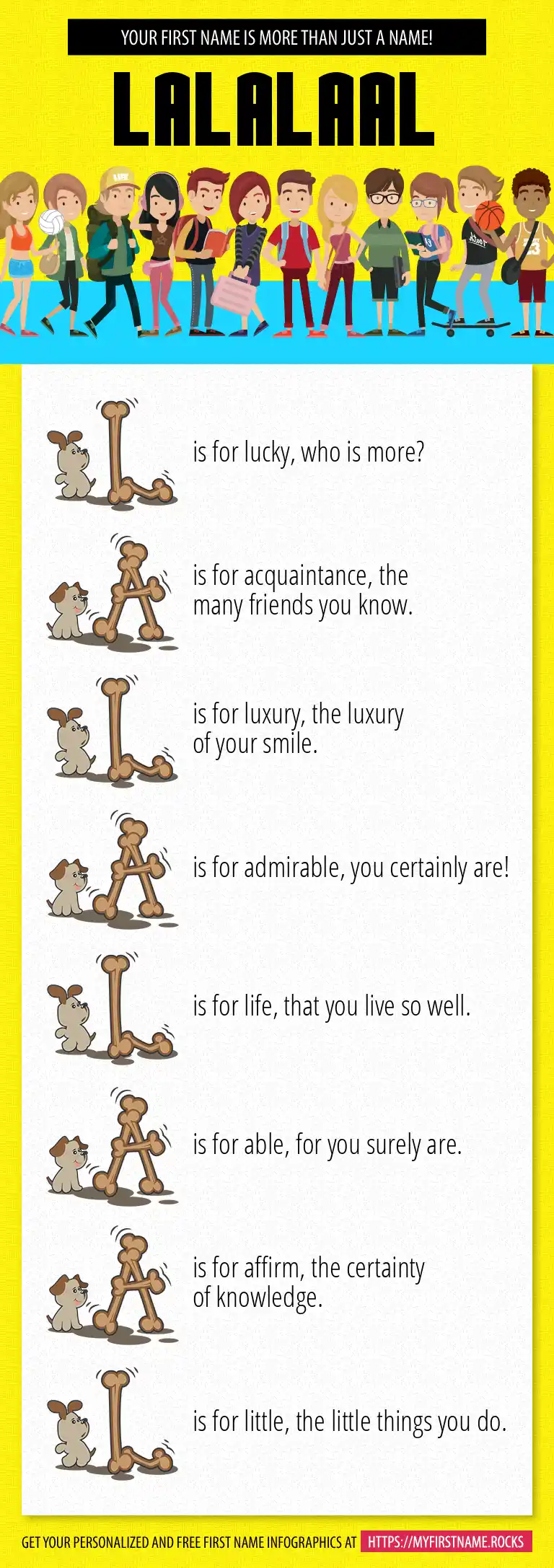 YOUR FIRST NAME IS MORE THAN JUST A NAME!

LALALAAL

L is for lucky, who is more?

A is for acquaintance, the many friends you know.

L is for luxury, the luxury of your smile.

A is for admirable, you certainly are!

L is for life, that you live so well.

A is for able, for you surely are.

A is for affirm, the certainty of knowledge.

L is for little, the little things you do.

GET YOUR PERSONALIZED AND FREE FIRST NAME INFOGRAPHICS AT HTTPS://MYFIRSTNAME.ROCKS