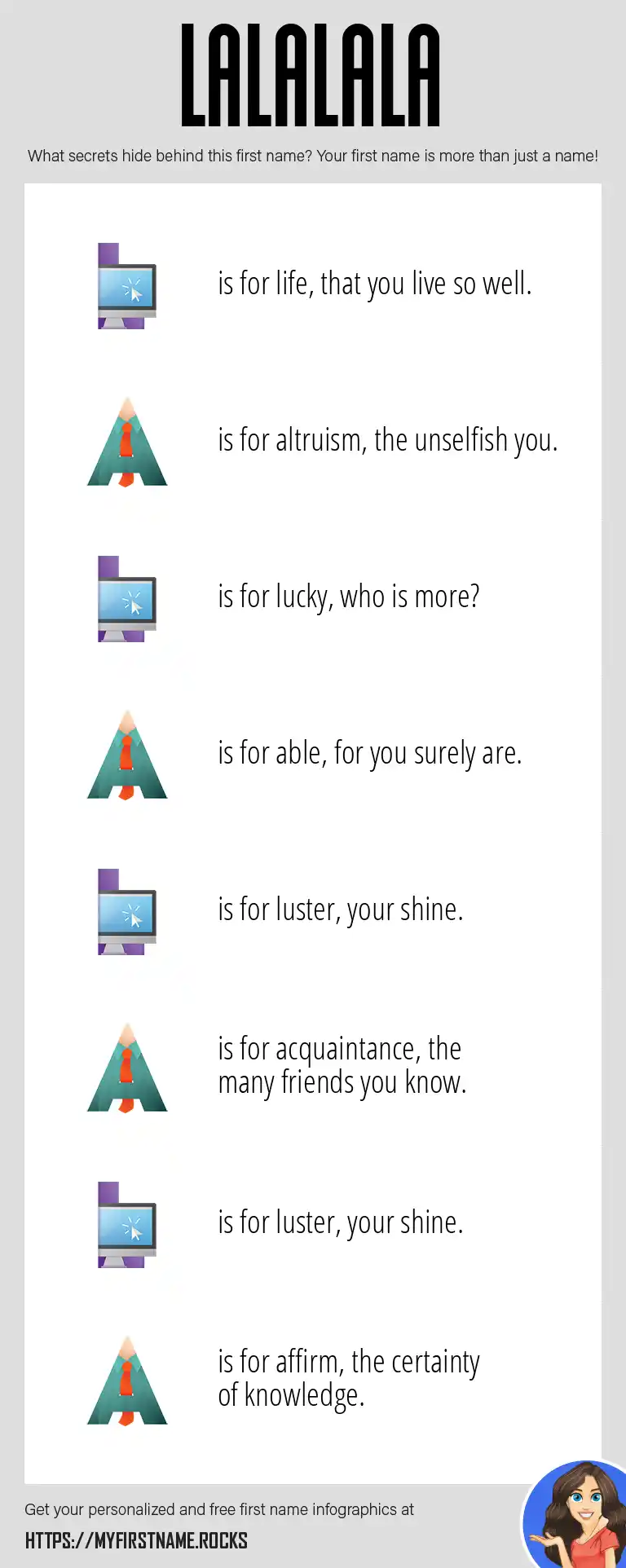 LALALALA

What secrets hide behind this first name? Your first name is more than just a name!

L is for life, that you live so well.

A is for altruism, the unselfish you.

L is for lucky, who is more?

A is for able, for you surely are.

L is for luster, your shine.

A is for acquaintance, the many friends you know.

L is for luster, your shine.

A is for affirm, the certainty of knowledge.

Get your personalized and free first name infographics at

HTTPS://MYFIRSTNAME.ROCKS