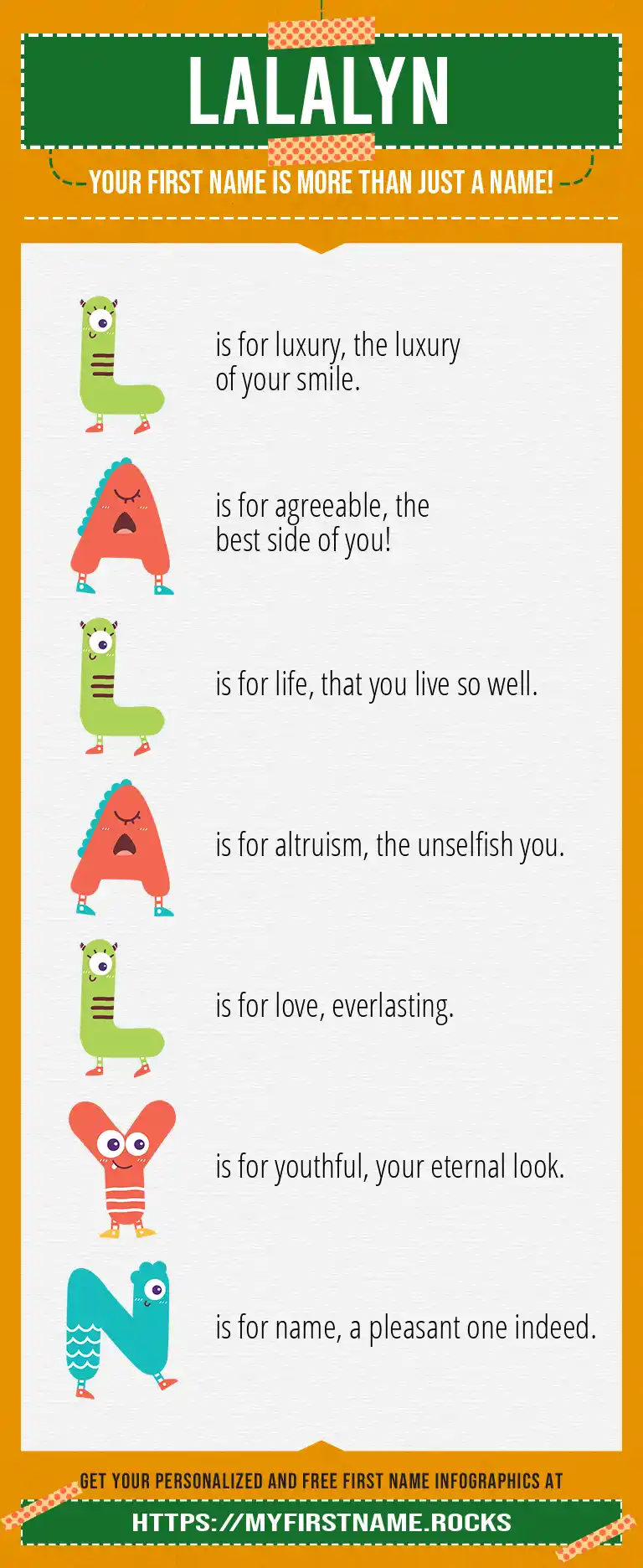 LALALYN

YOUR FIRST NAME IS MORE THAN JUST A NAME!

L is for luxury, the luxury of your smile.

A is for agreeable, the best side of you!

L is for life, that you live so well.

A is for altruism, the unselfish you.

L is for love, everlasting.

Y is for youthful, your eternal look.

N is for name, a pleasant one indeed.

GET YOUR PERSONALIZED AND FREE FIRST NAME INFOGRAPHICS AT

HTTPS://MYFIRSTNAME.ROCKS