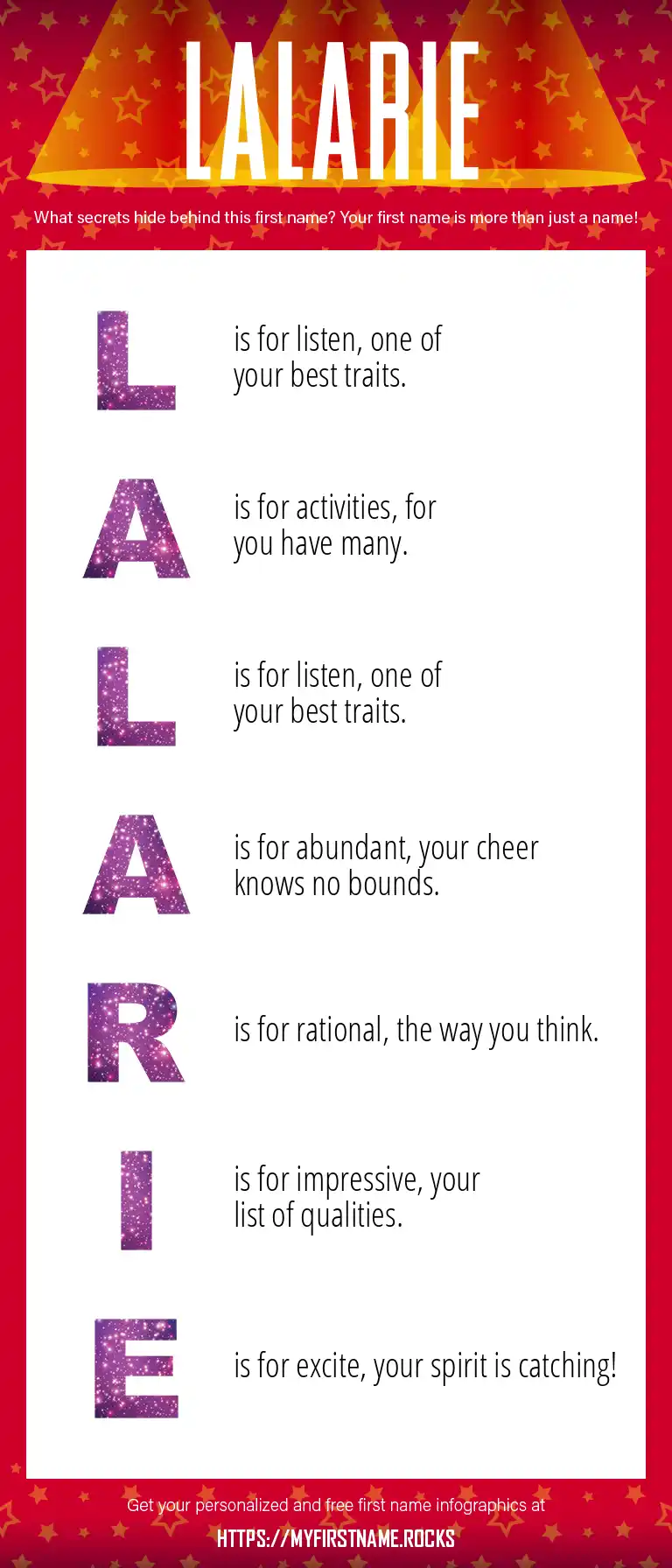 LALARIE

What secrets hide behind this first name? Your first name is more than just a name!

L is for listen, one of your best traits.

A is for activities, for you have many.

L is for listen, one of your best traits.

A is for abundant, your cheer knows no bounds.

R is for rational, the way you think.

I is for impressive, your list of qualities.

E is for excite, your spirit is catching!

Get your personalized and free first name infographics at

HTTPS://MYFIRSTNAME.ROCKS