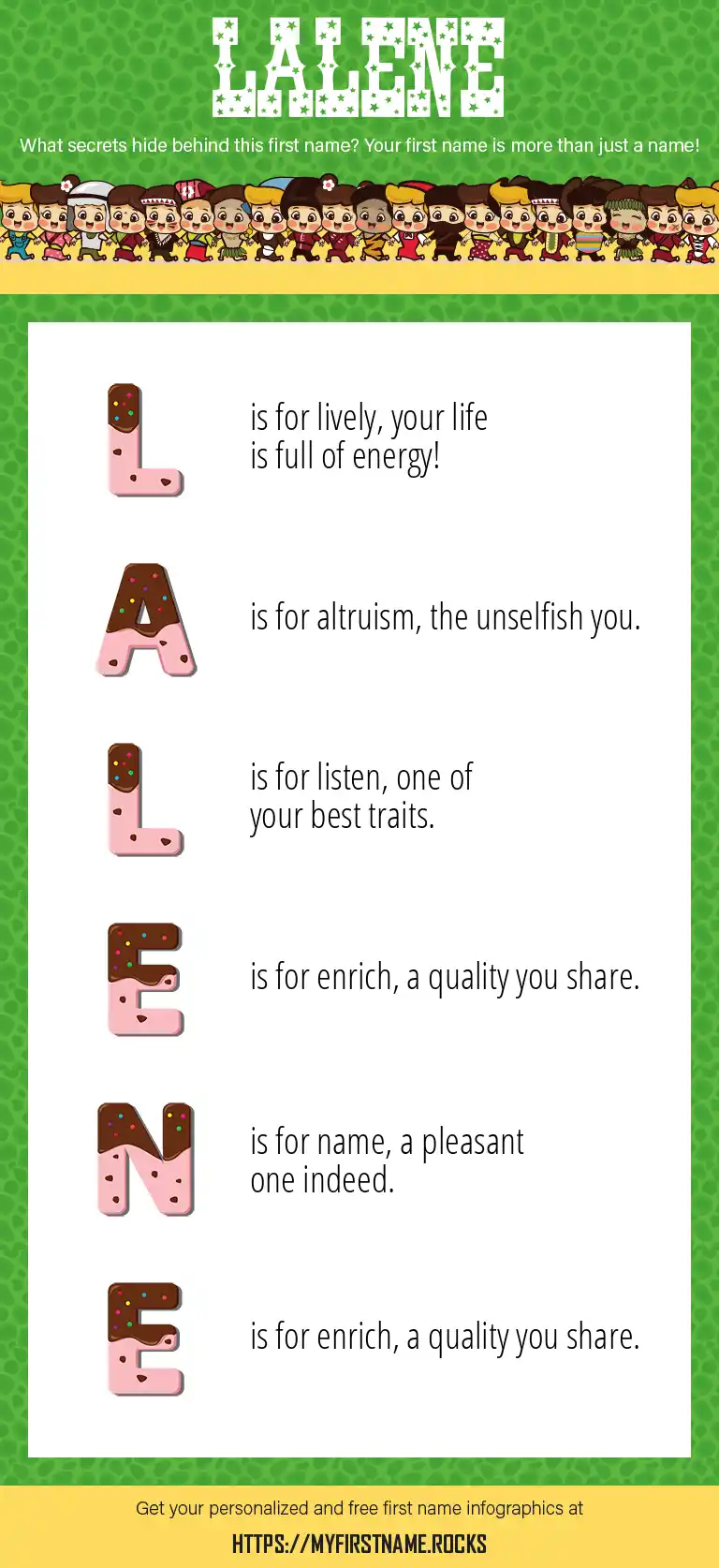 LALENE

What secrets hide behind this first name? Your first name is more than just a name!

L is for lively, your life is full of energy!

A is for altruism, the unselfish you.

L is for listen, one of your best traits.

E is for enrich, a quality you share.

N is for name, a pleasant one indeed.

E is for enrich, a quality you share.

Get your personalized and free first name infographics at

HTTPS://MYFIRSTNAME.ROCKS