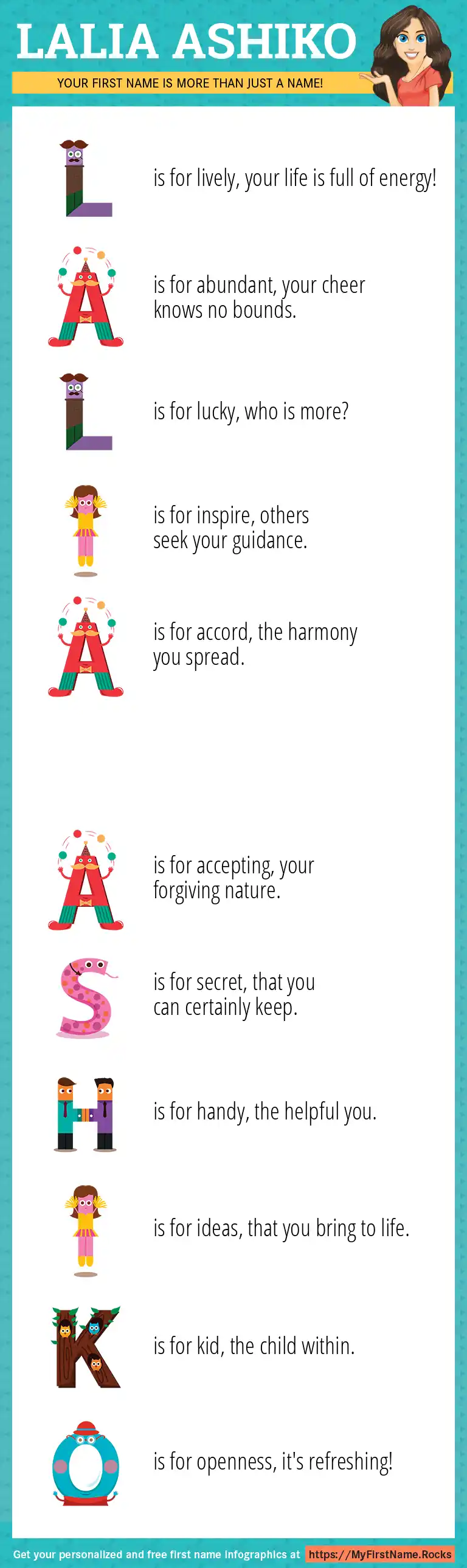 LALIA ASHIKO

YOUR FIRST NAME IS MORE THAN JUST A NAME!

L is for lively, your life is full of energy!

A is for abundant, your cheer knows no bounds.

L is for lucky, who is more?

I is for inspire, others seek your guidance.

A is for accord, the harmony you spread.

A is for accepting, your forgiving nature.

S is for secret, that you can certainly keep.

H is for handy, the helpful you.

I is for ideas, that you bring to life.

K is for kid, the child within.

O is for openness, it's refreshing!

Get your personalized and free first name infographics at https://MyFirstName.Rocks