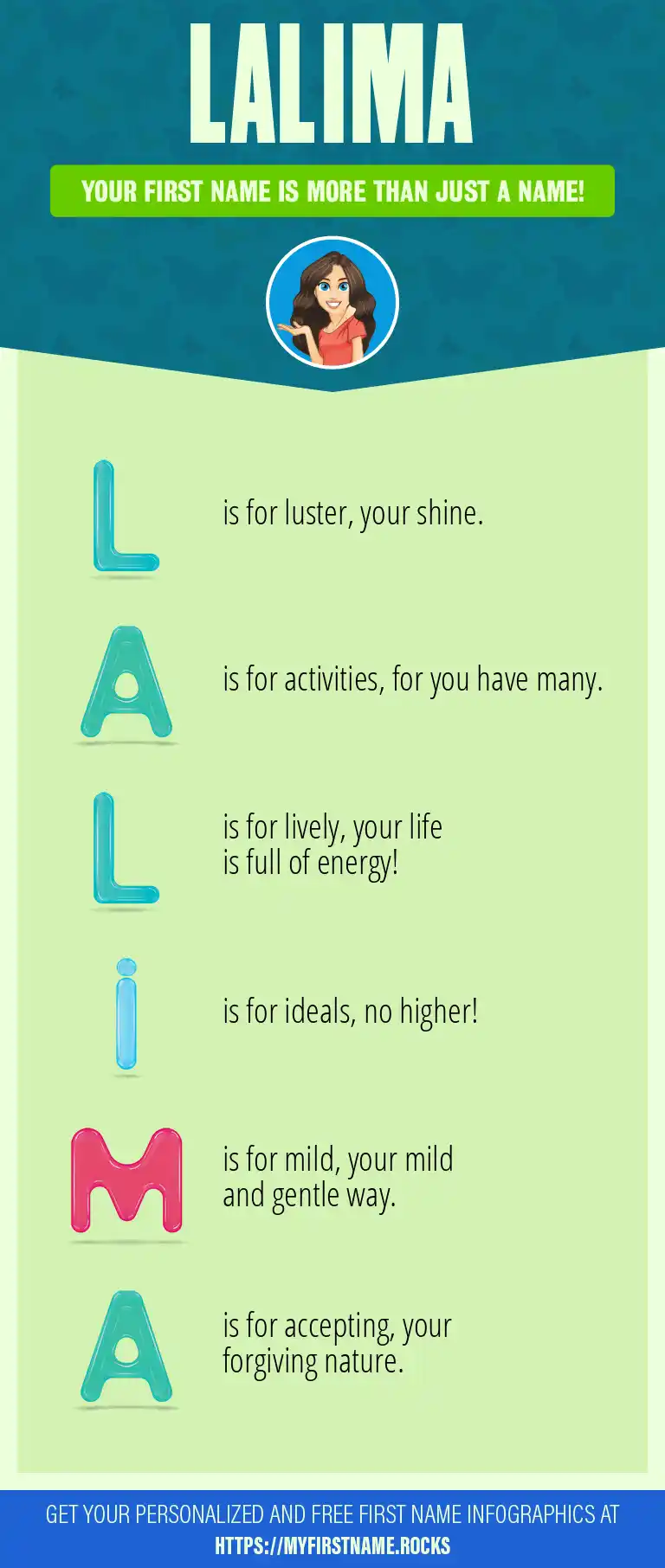 LALIMA

YOUR FIRST NAME IS MORE THAN JUST A NAME!

L is for luster, your shine.

A is for activities, for you have many.

L is for lively, your life is full of energy!

i is for ideals, no higher!

M is for mild, your mild and gentle way.

A is for accepting, your forgiving nature.

GET YOUR PERSONALIZED AND FREE FIRST NAME INFOGRAPHICS AT HTTPS://MYFIRSTNAME.ROCKS