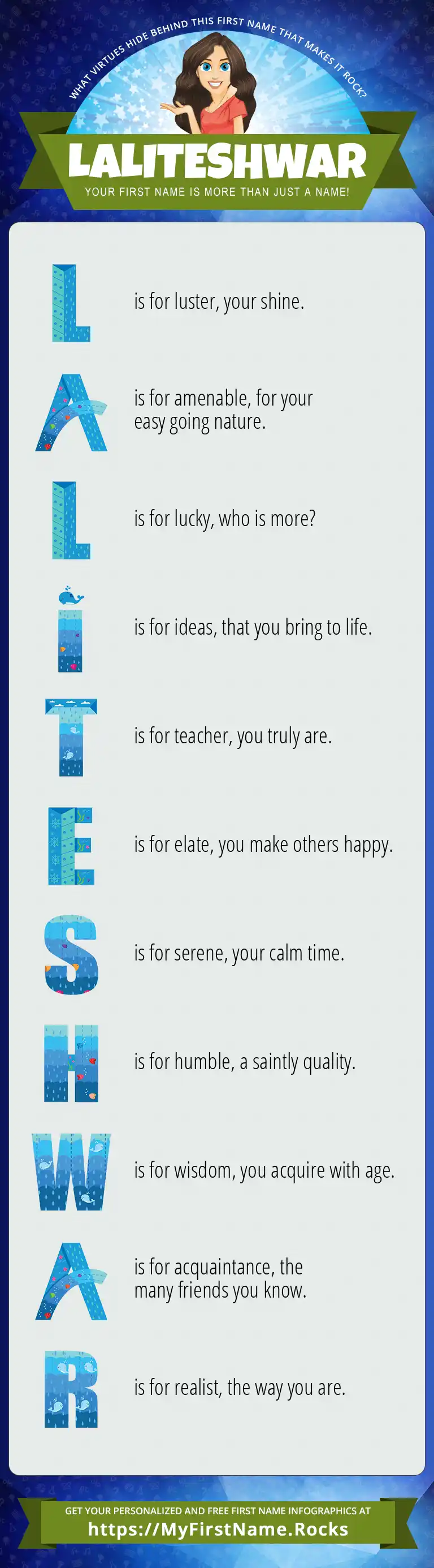 WHAT VIRTUES HIDE BEHIND THIS FIRST NAME THAT MAKES IT ROCK?

LALITESHWAR

YOUR FIRST NAME IS MORE THAN JUST A NAME!

L is for luster, your shine.

A is for amenable, for your easy going nature.

L is for lucky, who is more?

I is for ideas, that you bring to life.

T is for teacher, you truly are.

E is for elate, you make others happy.

S is for serene, your calm time.

H is for humble, a saintly quality.

W is for wisdom, you acquire with age.

A is for acquaintance, the many friends you know.

R is for realist, the way you are.

GET YOUR PERSONALIZED AND FREE FIRST NAME INFOGRAPHICS AT

https://MyFirstName.Rocks