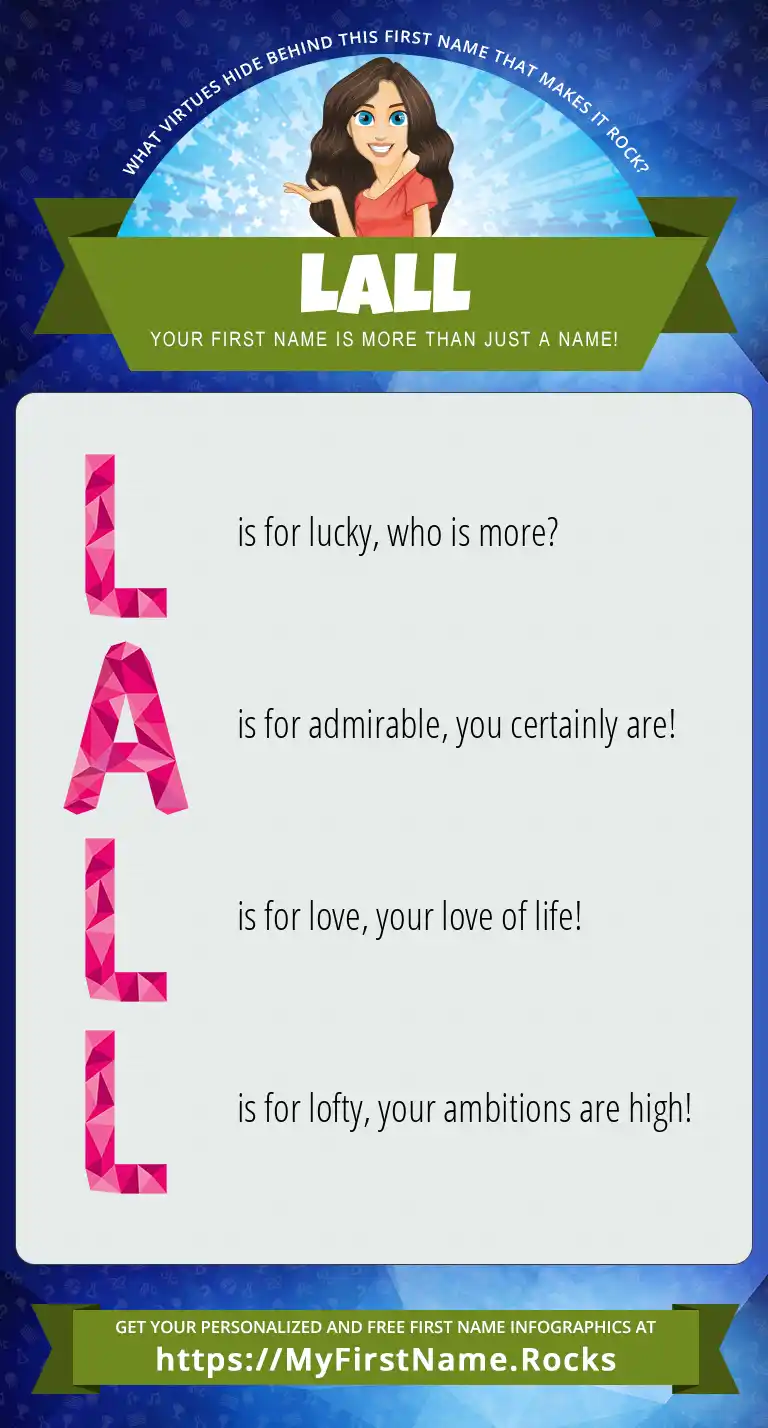 WHAT VIRTUES HIDE BEHIND THIS FIRST NAME THAT MAKES IT ROCK?

LALL

YOUR FIRST NAME IS MORE THAN JUST A NAME!

L is for lucky, who is more?

A is for admirable, you certainly are!

L is for love, your love of life!

L is for lofty, your ambitions are high!

GET YOUR PERSONALIZED AND FREE FIRST NAME INFOGRAPHICS AT
https://MyFirstName.Rocks