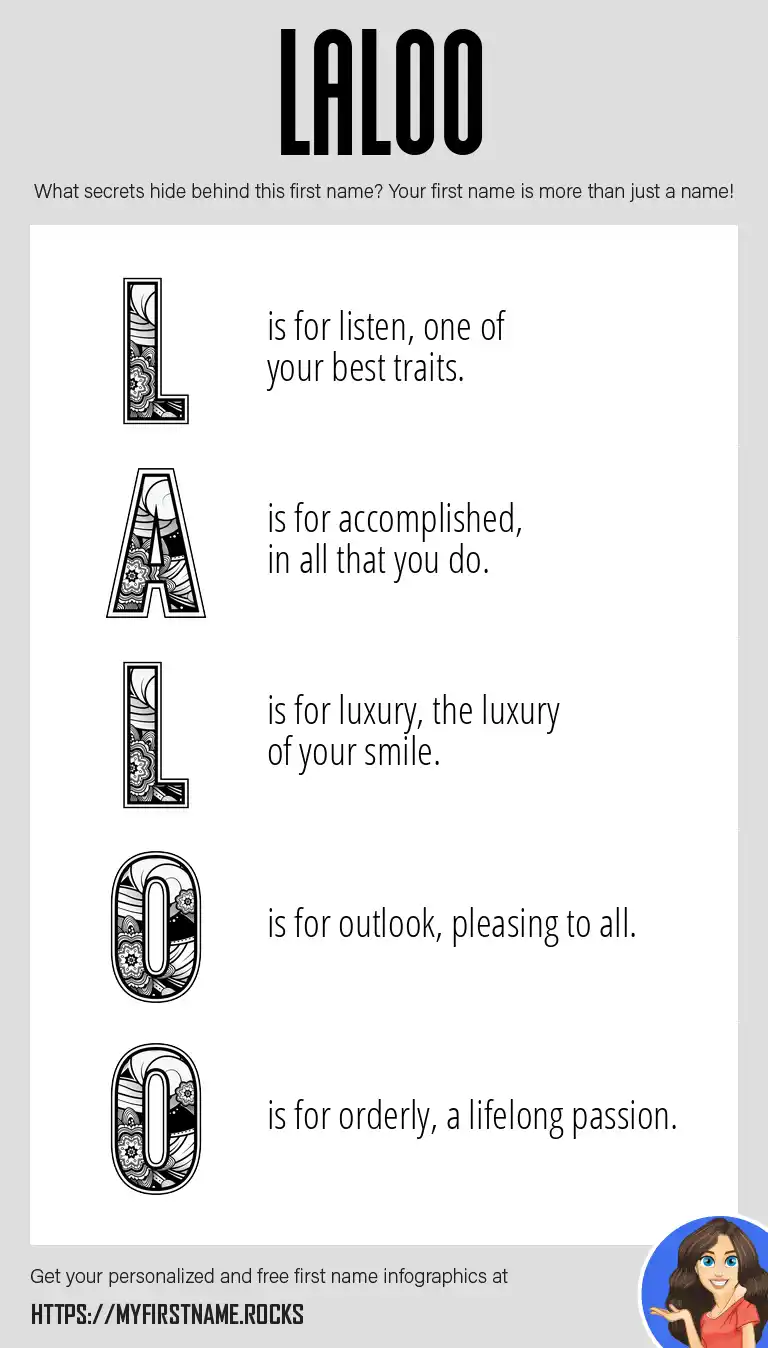 LALOO

What secrets hide behind this first name? Your first name is more than just a name!

L is for listen, one of your best traits.

A is for accomplished, in all that you do.

L is for luxury, the luxury of your smile.

O is for outlook, pleasing to all.

O is for orderly, a lifelong passion.

Get your personalized and free first name infographics at

HTTPS://MYFIRSTNAME.ROCKS