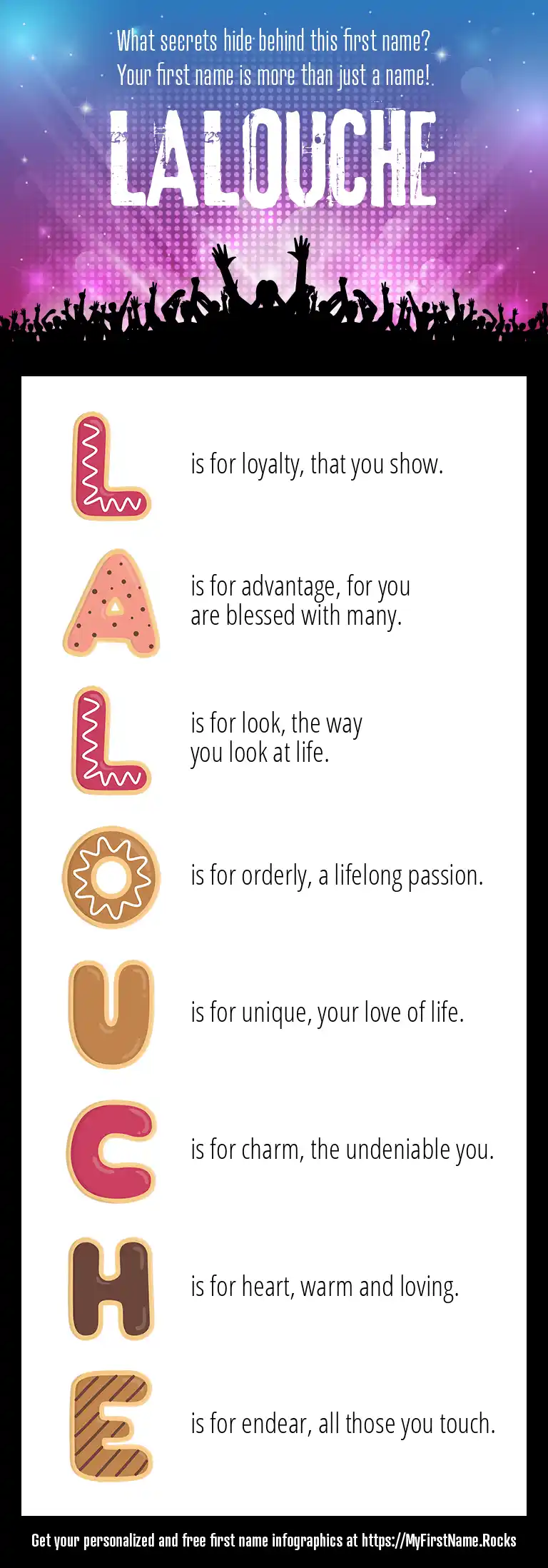 What secrets hide behind this first name?
Your first name is more than just a name!

LALOUCHE

L is for loyalty, that you show.

A is for advantage, for you are blessed with many.

L is for look, the way you look at life.

O is for orderly, a lifelong passion.

U is for unique, your love of life.

C is for charm, the undeniable you.

H is for heart, warm and loving.

E is for endear, all those you touch.

Get your personalized and free first name infographics at https://MyFirstName.Rocks