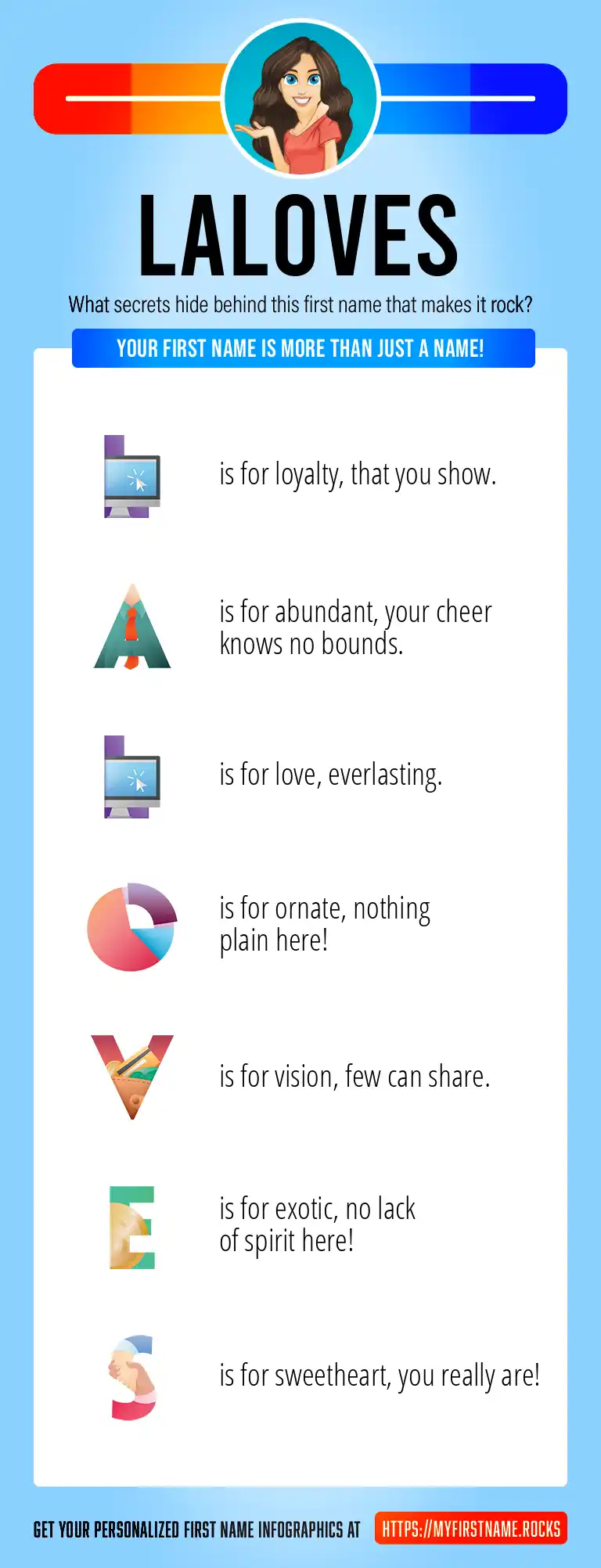 LALOVES

What secrets hide behind this first name that makes it rock?

YOUR FIRST NAME IS MORE THAN JUST A NAME!

L is for loyalty, that you show.

A is for abundant, your cheer knows no bounds.

L is for love, everlasting.

O is for ornate, nothing plain here!

V is for vision, few can share.

E is for exotic, no lack of spirit here!

S is for sweetheart, you really are!

GET YOUR PERSONALIZED FIRST NAME INFOGRAPHICS AT HTTPS://MYFIRSTNAME.ROCKS