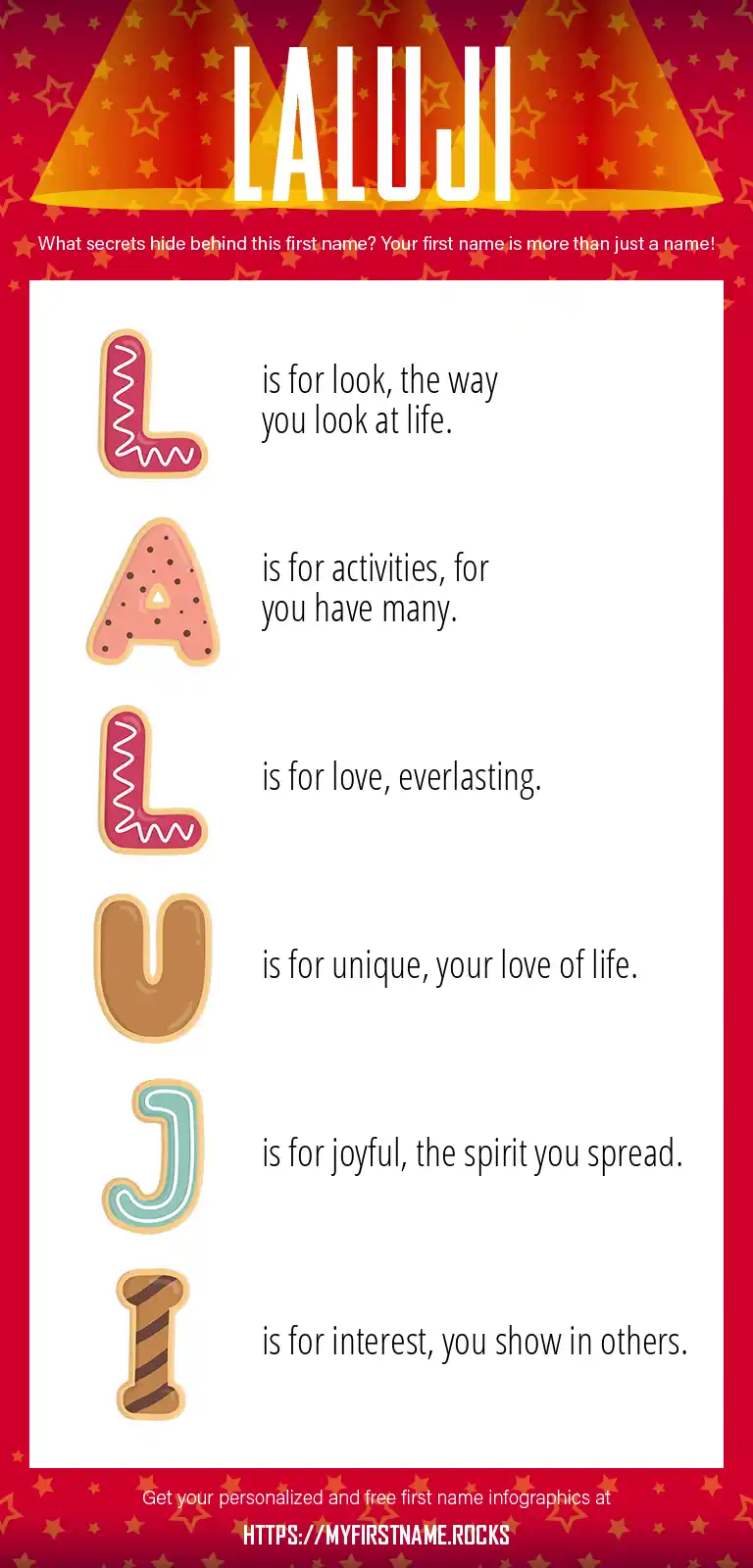 LALUJI

What secrets hide behind this first name? Your first name is more than just a name!

L is for look, the way you look at life.

A is for activities, for you have many.

L is for love, everlasting.

U is for unique, your love of life.

J is for joyful, the spirit you spread.

I is for interest, you show in others.

Get your personalized and free first name infographics at

HTTPS://MYFIRSTNAME.ROCKS