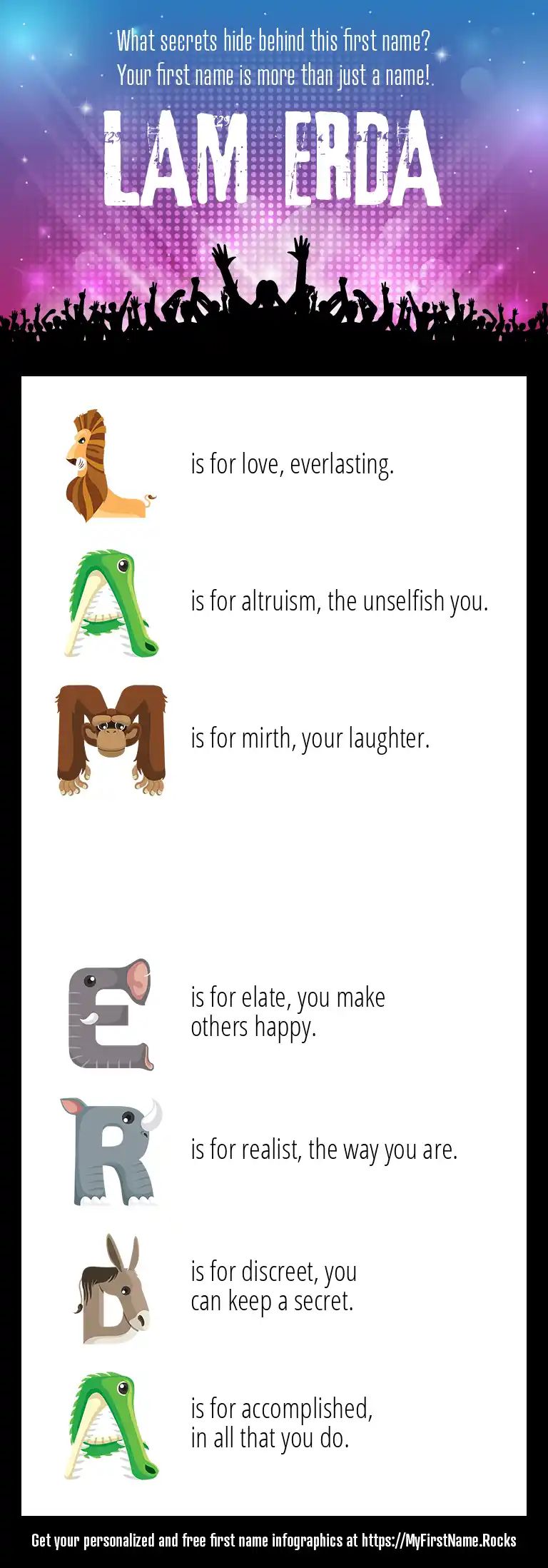 What secrets hide behind this first name?
Your first name is more than just a name!

LAM ERDA

L is for love, everlasting.

A is for altruism, the unselfish you.

M is for mirth, your laughter.

E is for elate, you make others happy.

R is for realist, the way you are.

D is for discreet, you can keep a secret.

A is for accomplished, in all that you do.

Get your personalized and free first name infographics at https://MyFirstName.Rocks