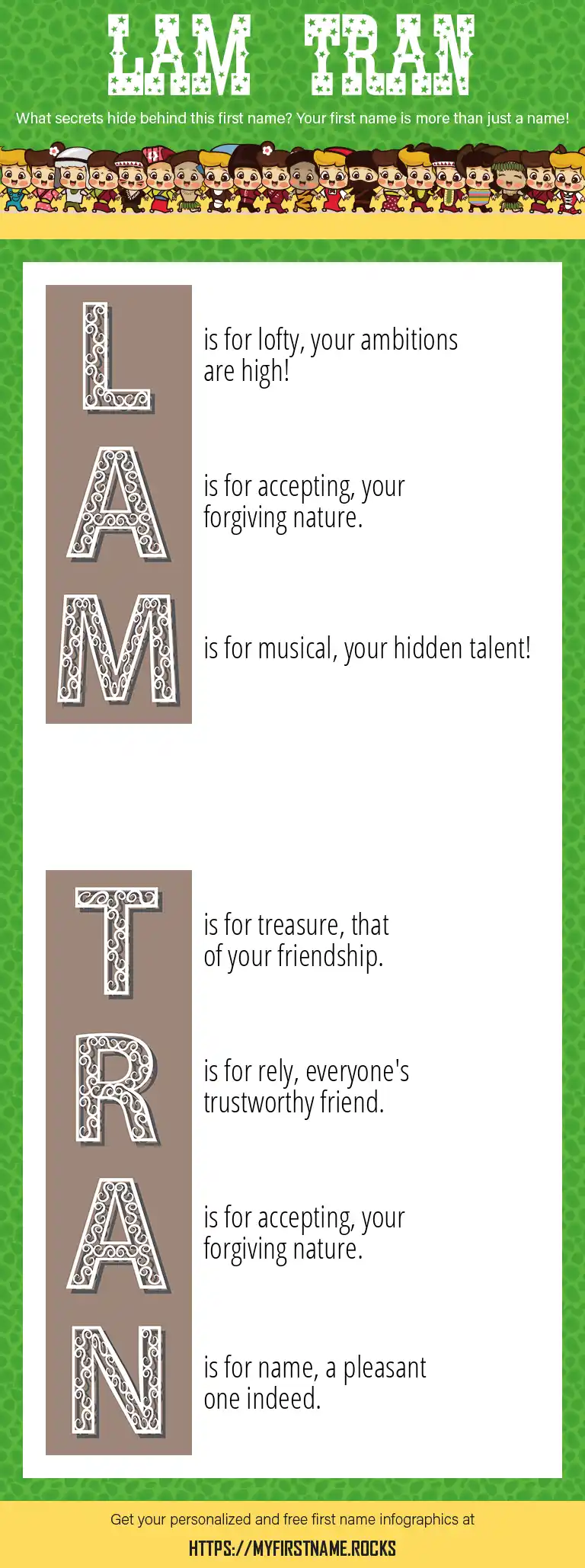 LAM TRAN

What secrets hide behind this first name? Your first name is more than just a name!

L is for lofty, your ambitions are high!

A is for accepting, your forgiving nature.

M is for musical, your hidden talent!

T is for treasure, that of your friendship.

R is for rely, everyone's trustworthy friend.

A is for accepting, your forgiving nature.

N is for name, a pleasant one indeed.

Get your personalized and free first name infographics at

HTTPS://MYFIRSTNAME.ROCKS