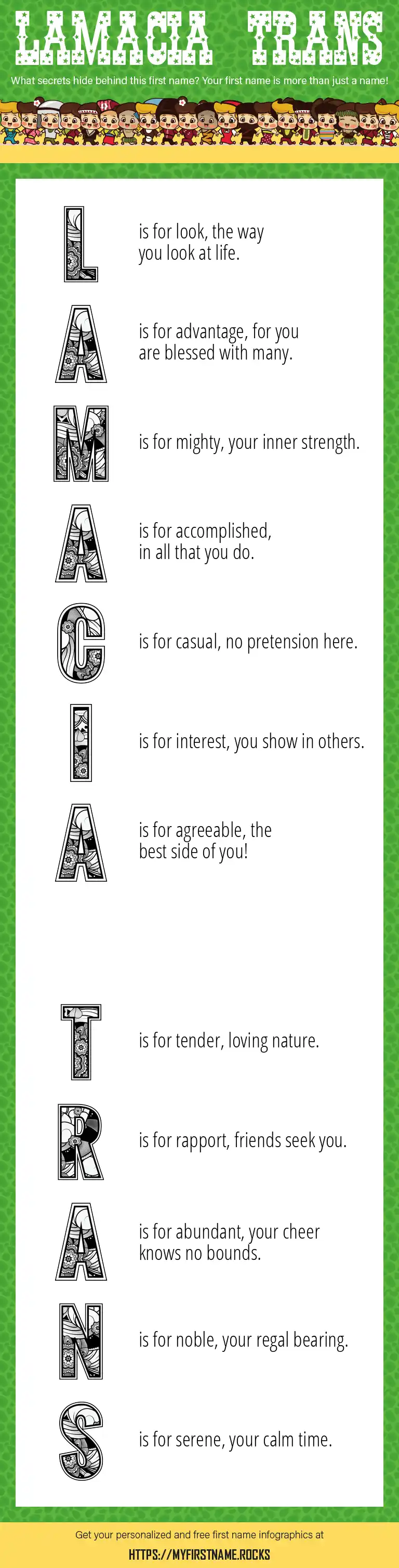 LAMACIA TRANS

What secrets hide behind this first name? Your first name is more than just a name!

L is for look, the way you look at life.

A is for advantage, for you are blessed with many.

M is for mighty, your inner strength.

A is for accomplished, in all that you do.

C is for casual, no pretension here.

I is for interest, you show in others.

A is for agreeable, the best side of you!

T is for tender, loving nature.

R is for rapport, friends seek you.

A is for abundant, your cheer knows no bounds.

N is for noble, your regal bearing.

S is for serene, your calm time.

Get your personalized and free first name infographics at

HTTPS://MYFIRSTNAME.ROCKS