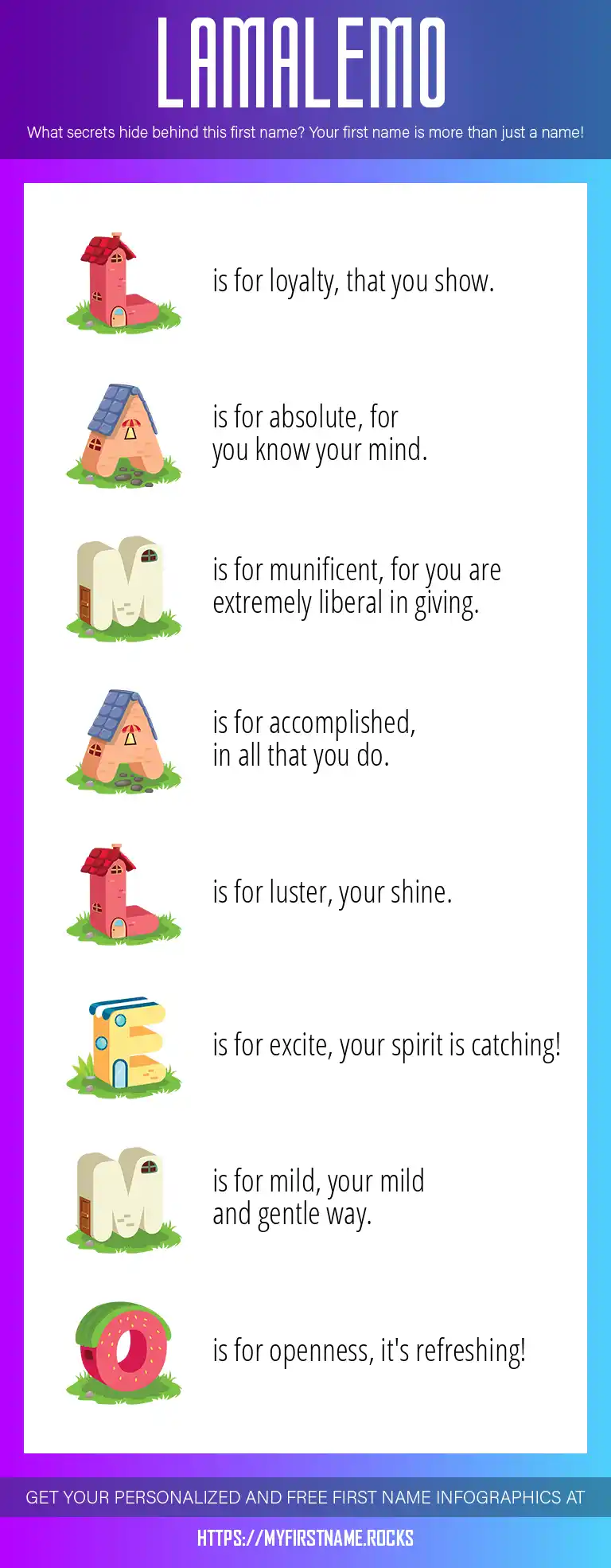 LAMALEMO

What secrets hide behind this first name? Your first name is more than just a name!

L is for loyalty, that you show.

A is for absolute, for you know your mind.

M is for munificent, for you are extremely liberal in giving.

A is for accomplished, in all that you do.

L is for luster, your shine.

E is for excite, your spirit is catching!

M is for mild, your mild and gentle way.

O is for openness, it's refreshing!

GET YOUR PERSONALIZED AND FREE FIRST NAME INFOGRAPHICS AT

HTTPS://MYFIRSTNAME.ROCKS