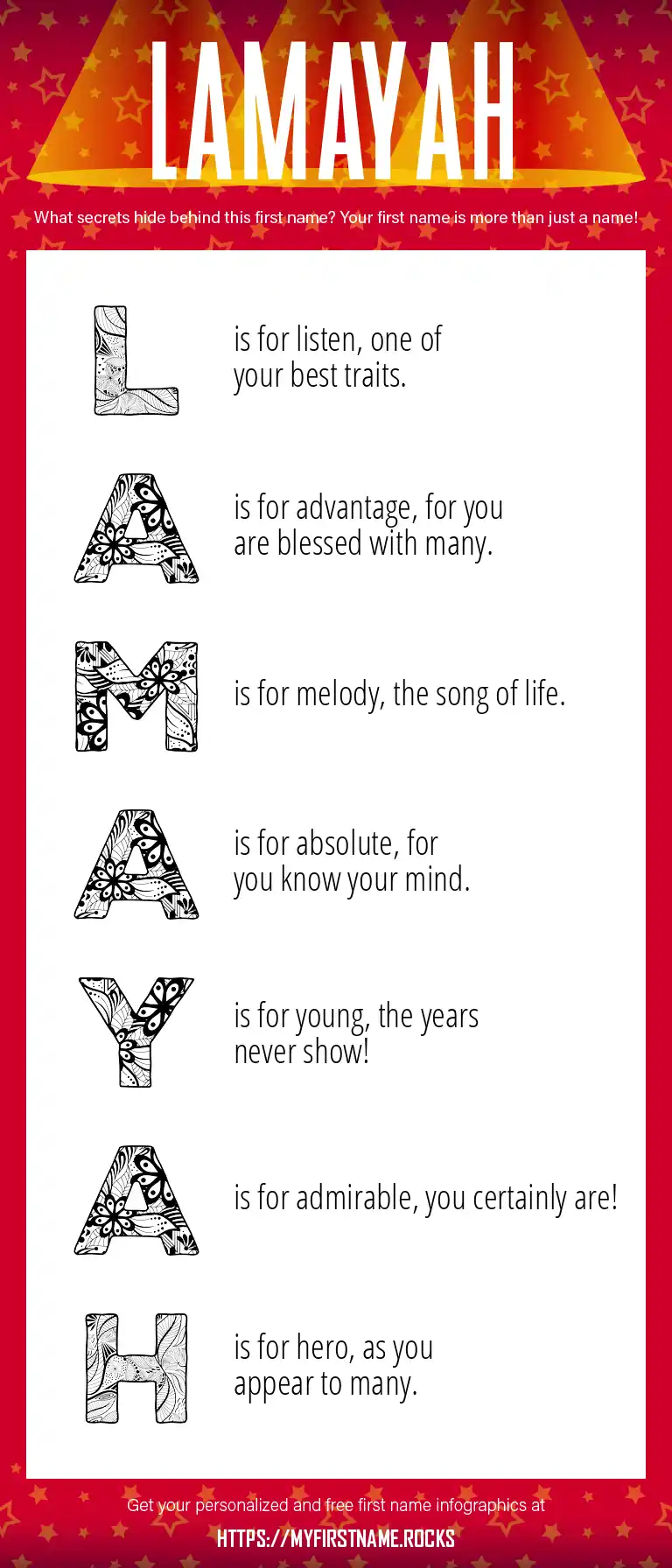 LAMAYAH

What secrets hide behind this first name? Your first name is more than just a name!

L is for listen, one of your best traits.

A is for advantage, for you are blessed with many.

M is for melody, the song of life.

A is for absolute, for you know your mind.

Y is for young, the years never show!

A is for admirable, you certainly are!

H is for hero, as you appear to many.

Get your personalized and free first name infographics at

HTTPS://MYFIRSTNAME.ROCKS