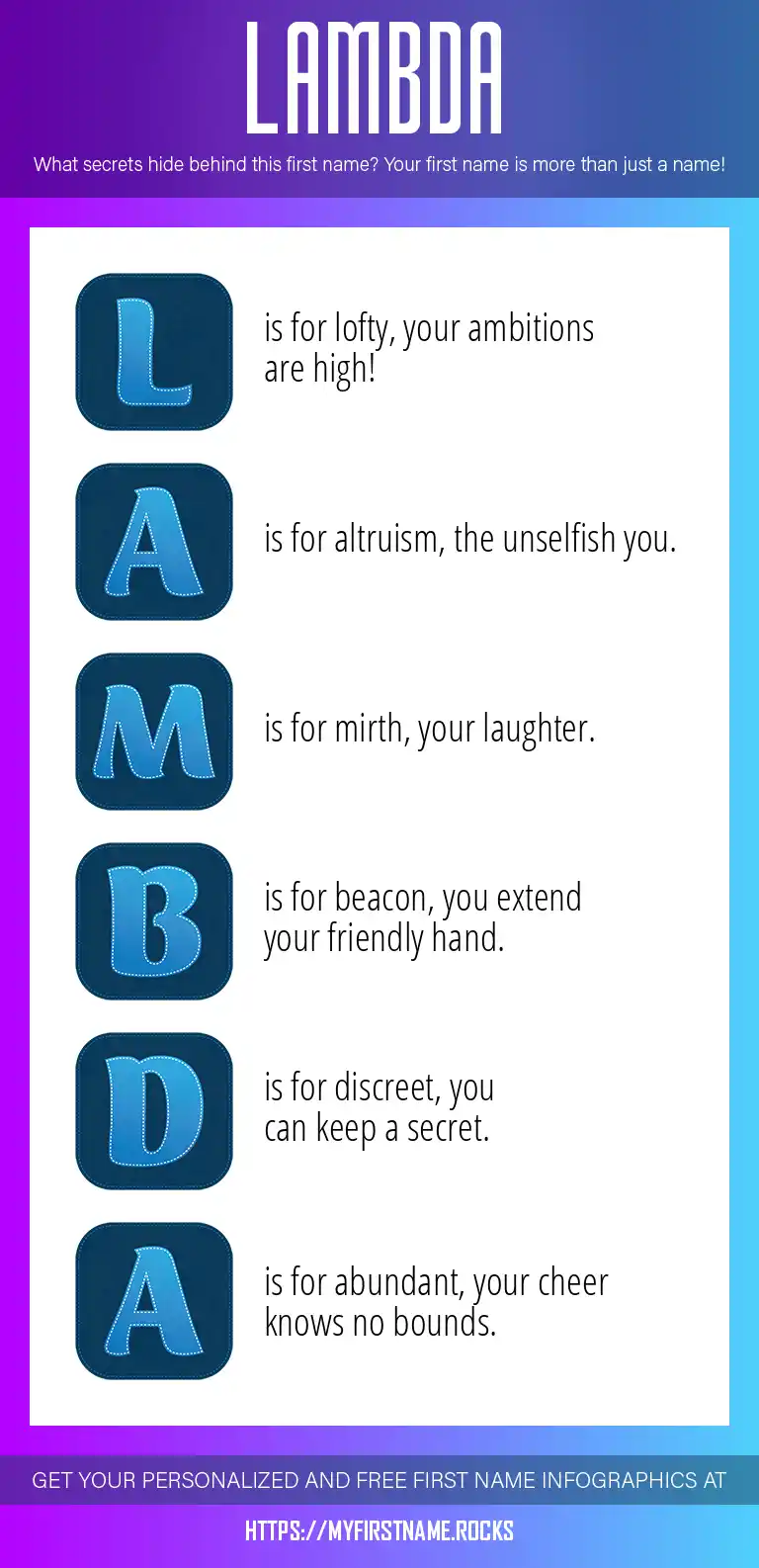 LAMBDA

What secrets hide behind this first name? Your first name is more than just a name!

L is for lofty, your ambitions are high!

A is for altruism, the unselfish you.

M is for mirth, your laughter.

B is for beacon, you extend your friendly hand.

D is for discreet, you can keep a secret.

A is for abundant, your cheer knows no bounds.

GET YOUR PERSONALIZED AND FREE FIRST NAME INFOGRAPHICS AT

HTTPS://MYFIRSTNAME.ROCKS