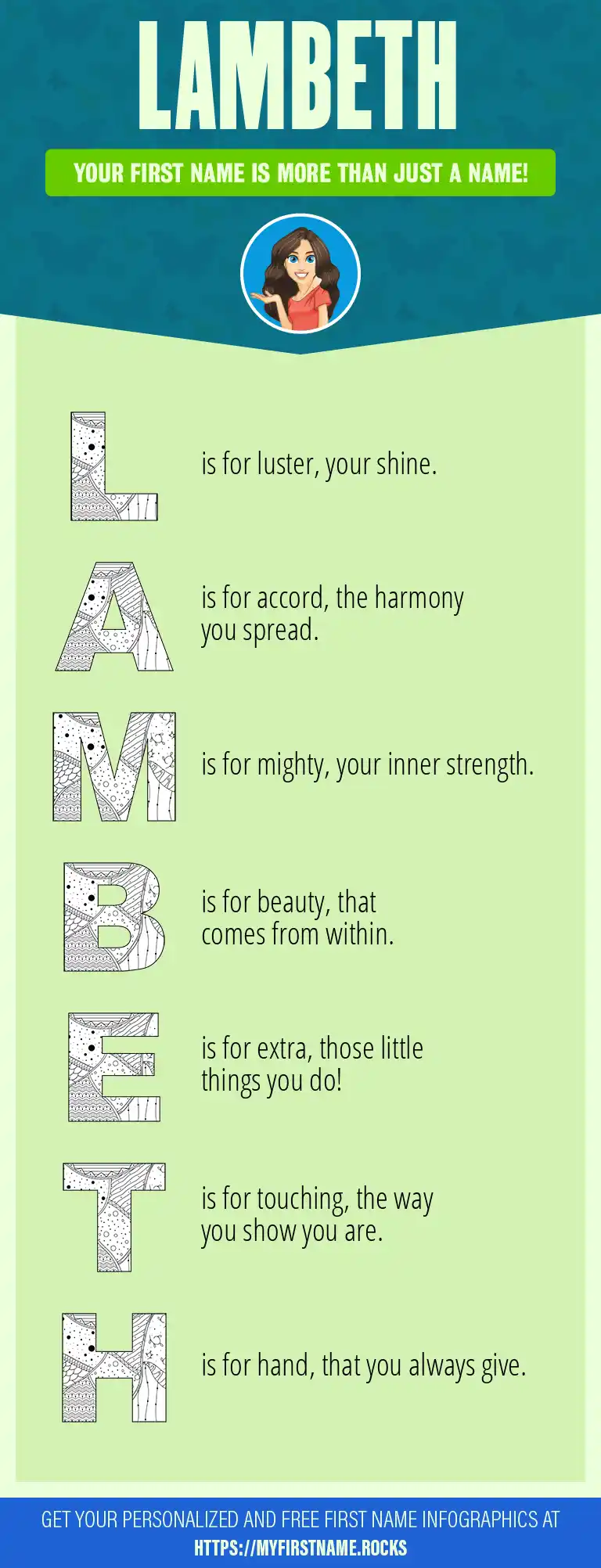 LAMBETH

YOUR FIRST NAME IS MORE THAN JUST A NAME!

L is for luster, your shine.

A is for accord, the harmony you spread.

M is for mighty, your inner strength.

B is for beauty, that comes from within.

E is for extra, those little things you do!

T is for touching, the way you show you are.

H is for hand, that you always give.

GET YOUR PERSONALIZED AND FREE FIRST NAME INFOGRAPHICS AT HTTPS://MYFIRSTNAME.ROCKS