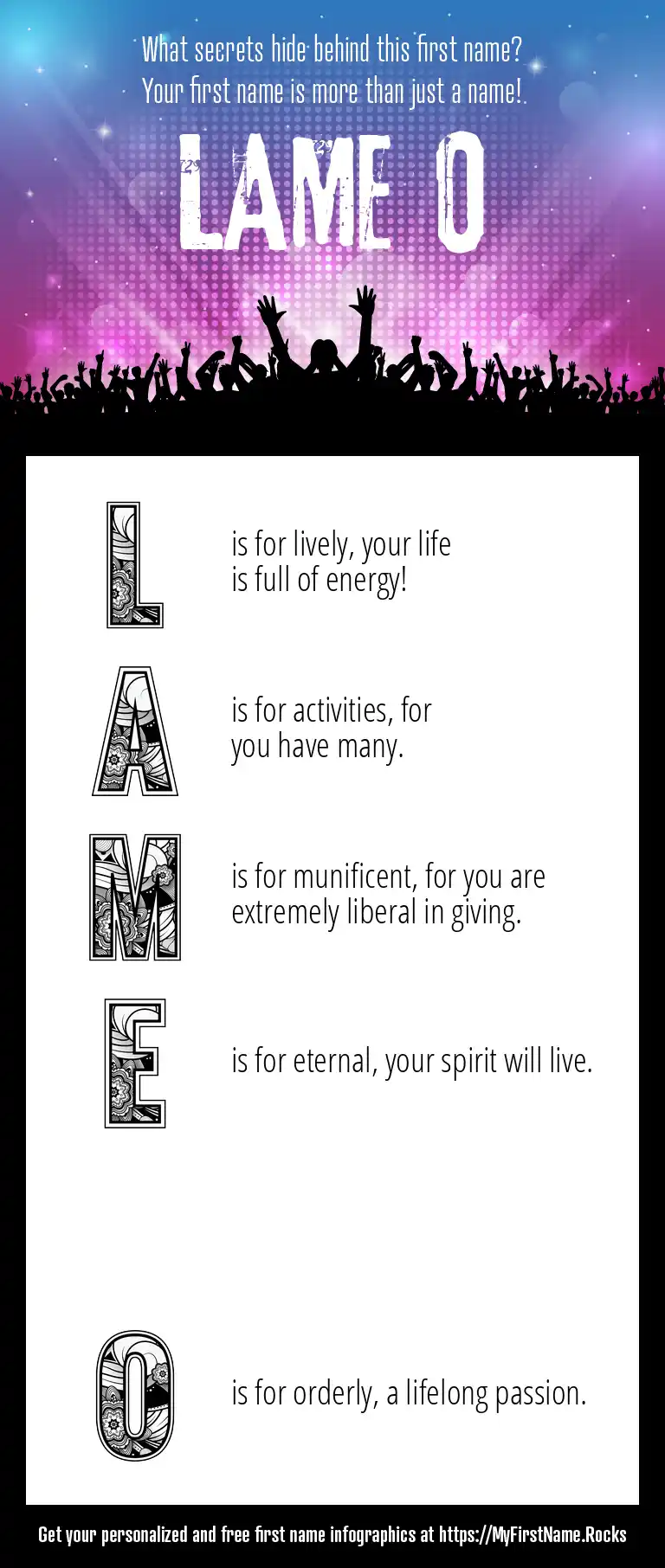 What secrets hide behind this first name?
Your first name is more than just a name!

LAME O

L

is for lively, your life is full of energy!

A

is for activities, for you have many.

M

is for munificent, for you are extremely liberal in giving.

E

is for eternal, your spirit will live.

O

is for orderly, a lifelong passion.

Get your personalized and free first name infographics at https://MyFirstName.Rocks