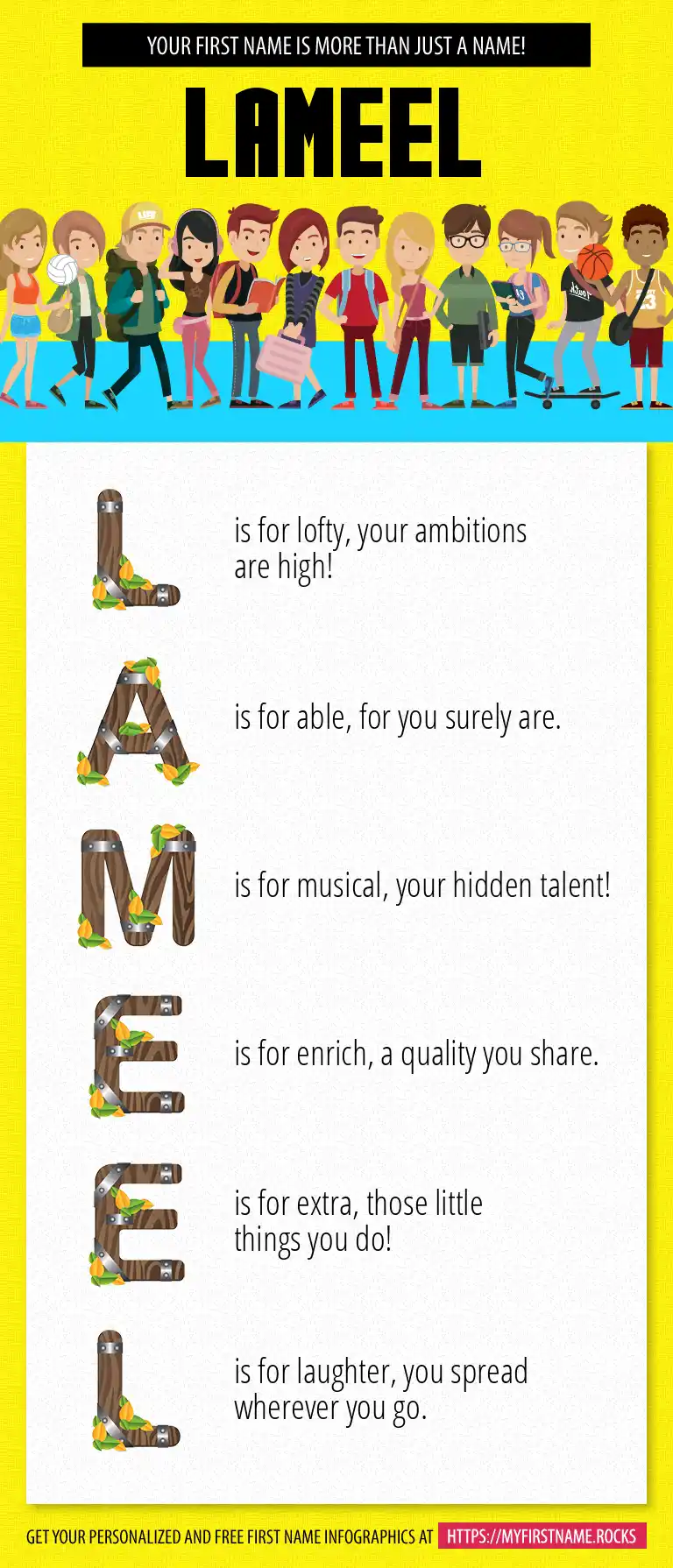 YOUR FIRST NAME IS MORE THAN JUST A NAME!

LAMEEL

L is for lofty, your ambitions are high!

A is for able, for you surely are.

M is for musical, your hidden talent!

E is for enrich, a quality you share.

E is for extra, those little things you do!

L is for laughter, you spread wherever you go.

GET YOUR PERSONALIZED AND FREE FIRST NAME INFOGRAPHICS AT HTTPS://MYFIRSTNAME.ROCKS