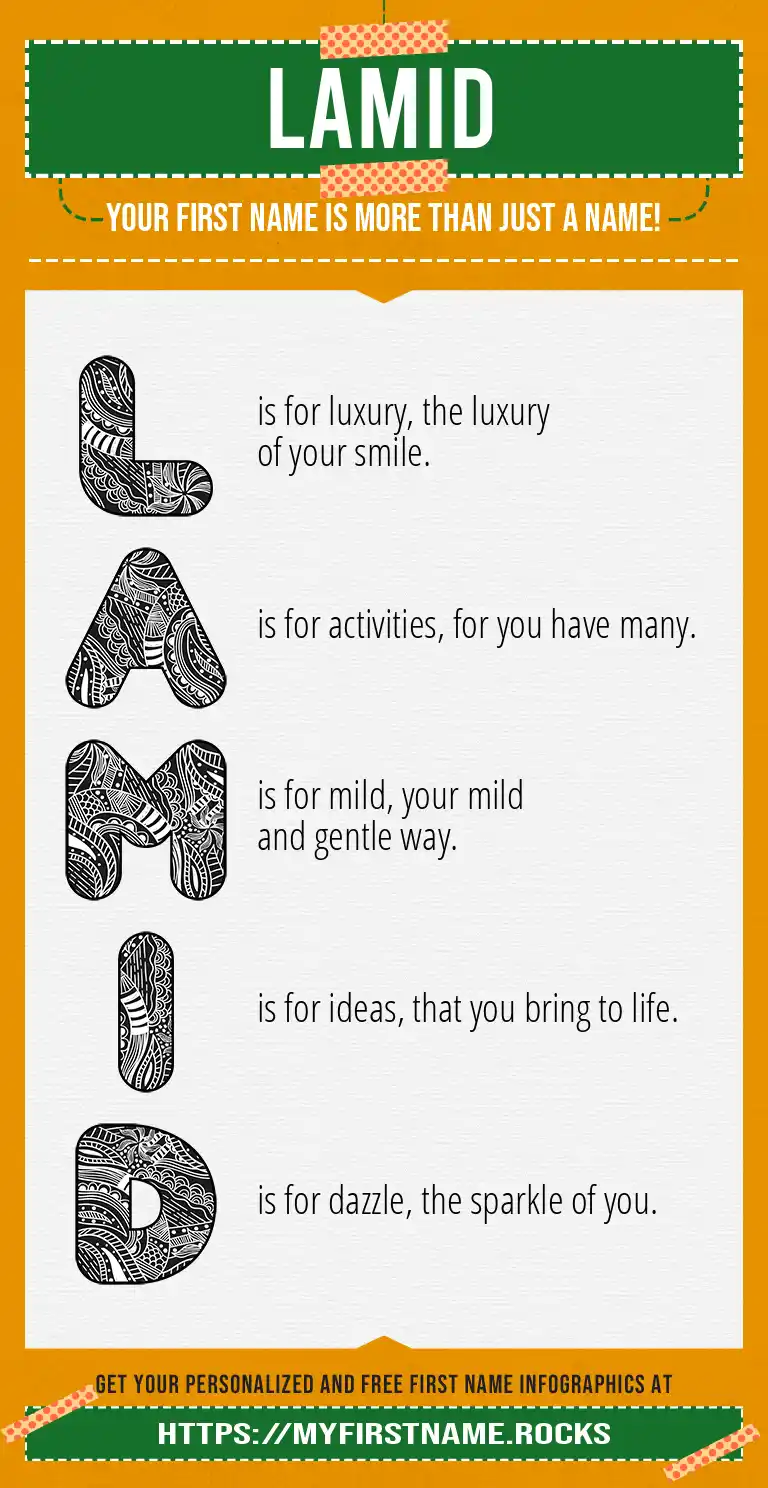 LAMID

YOUR FIRST NAME IS MORE THAN JUST A NAME!

L is for luxury, the luxury of your smile.

A is for activities, for you have many.

M is for mild, your mild and gentle way.

I is for ideas, that you bring to life.

D is for dazzle, the sparkle of you.

GET YOUR PERSONALIZED AND FREE FIRST NAME INFOGRAPHICS AT

HTTPS://MYFIRSTNAME.ROCKS